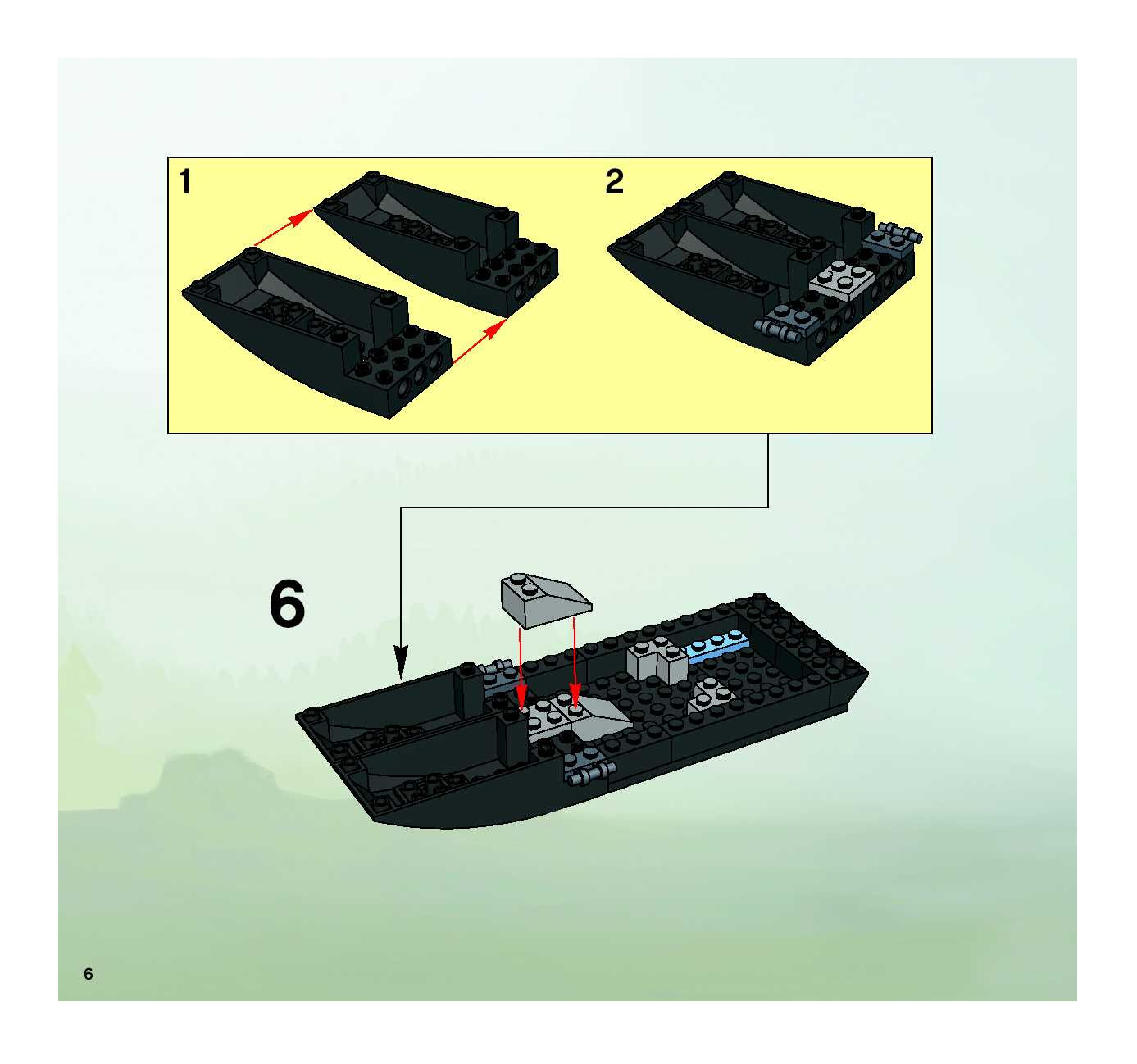 1

2

6

6