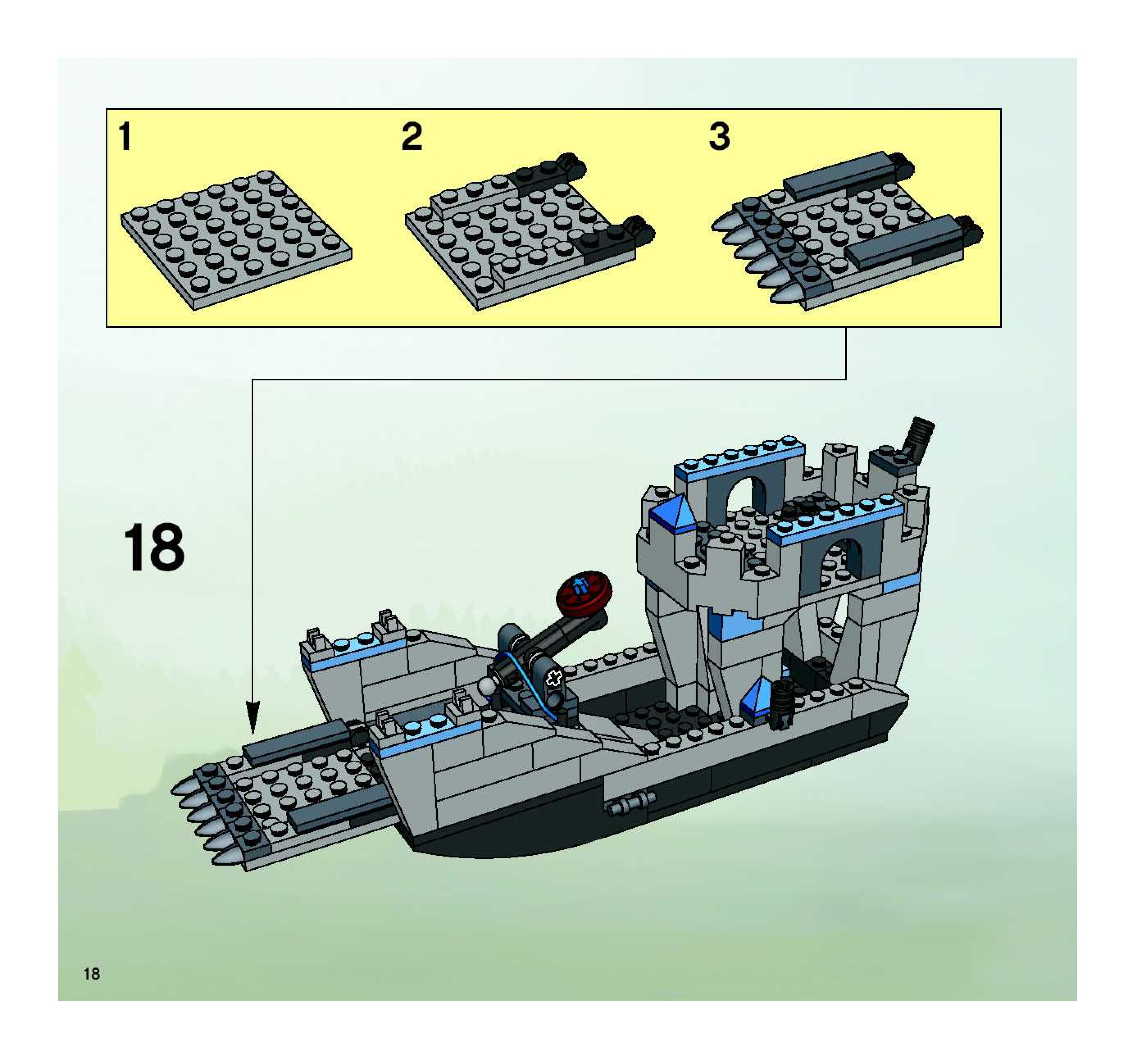 1

2

3

18

18