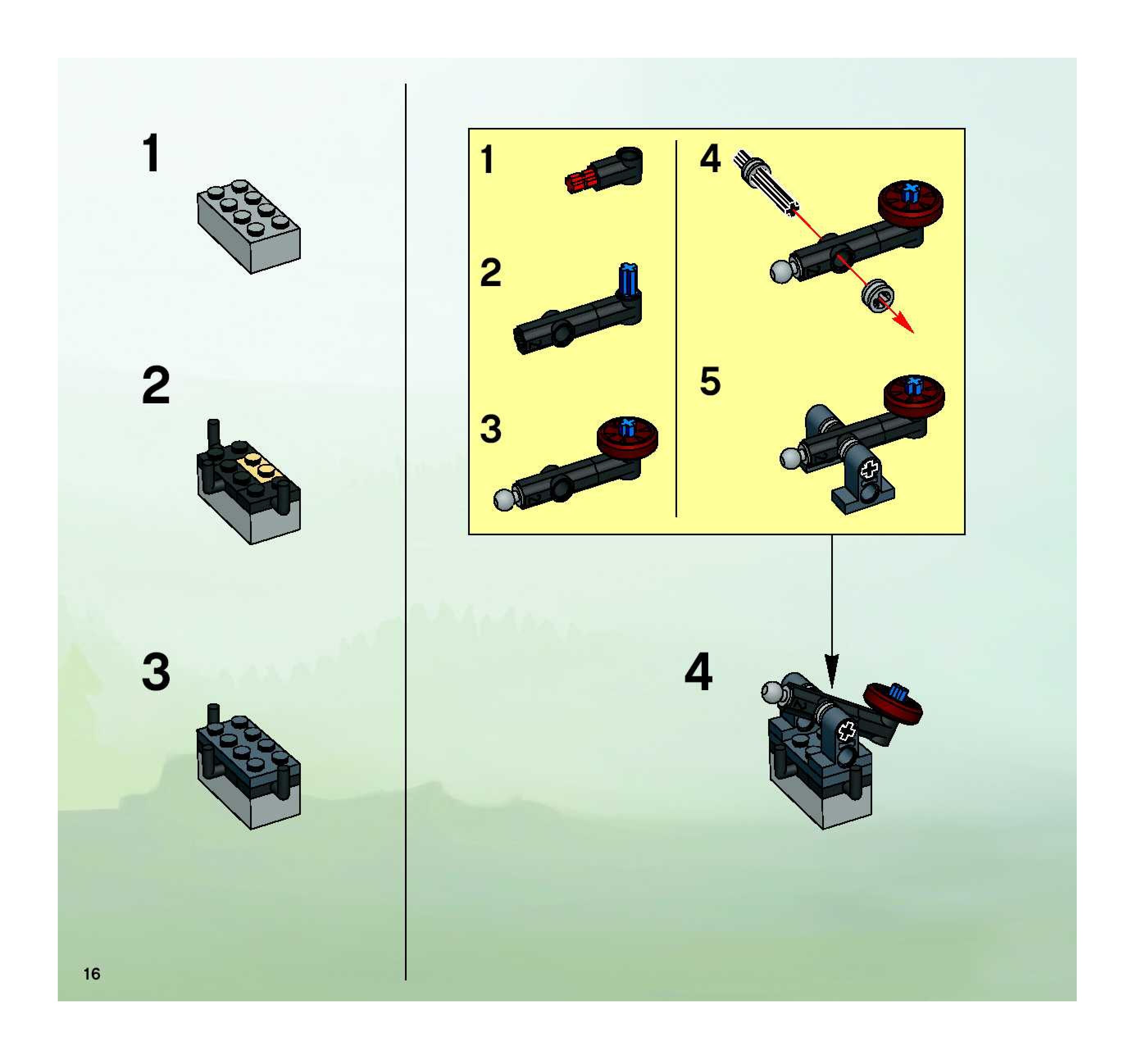 1

2

3

1

2

3

4

5

4

16