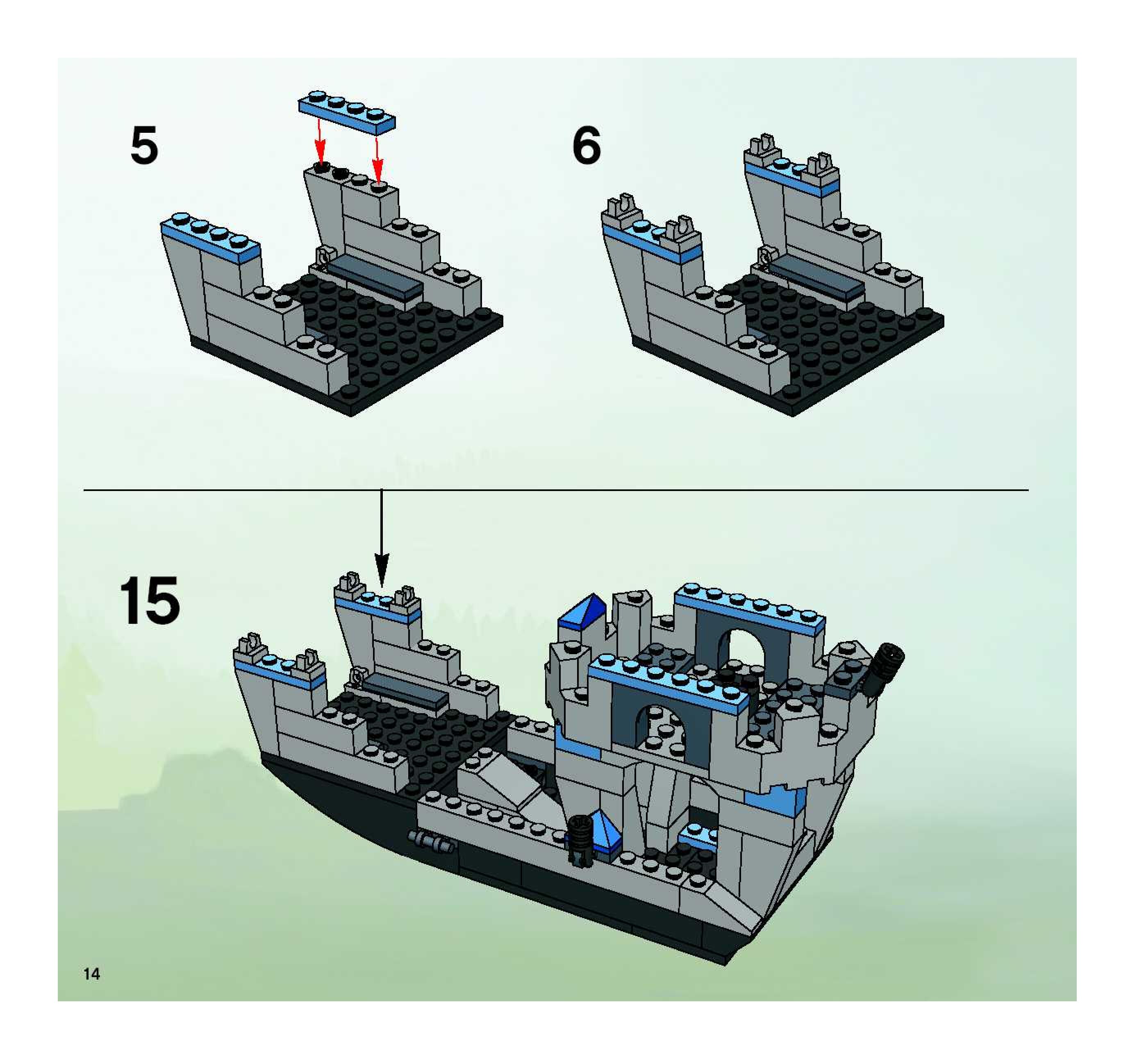 5

6

15

14