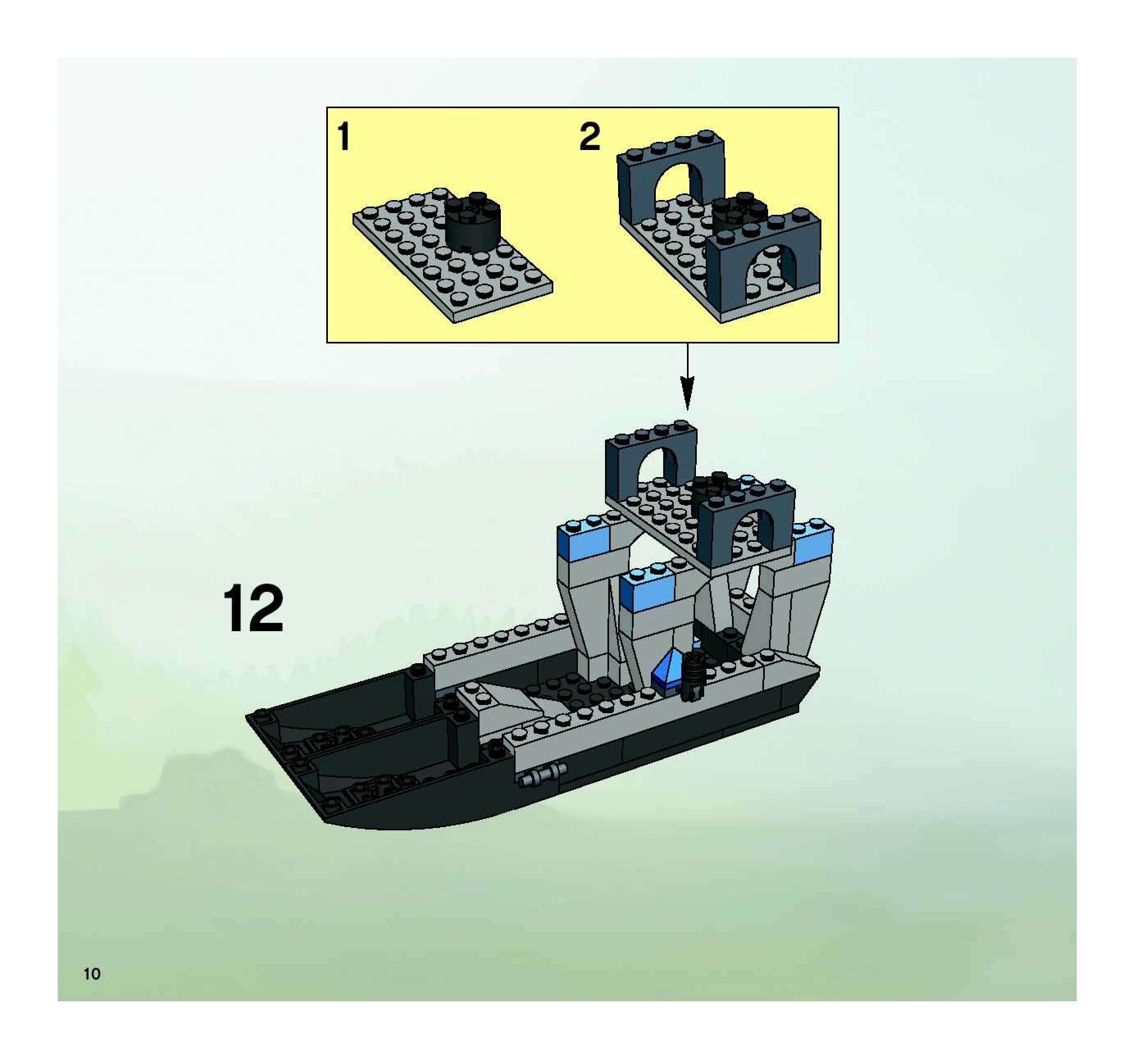 1

2

12

10