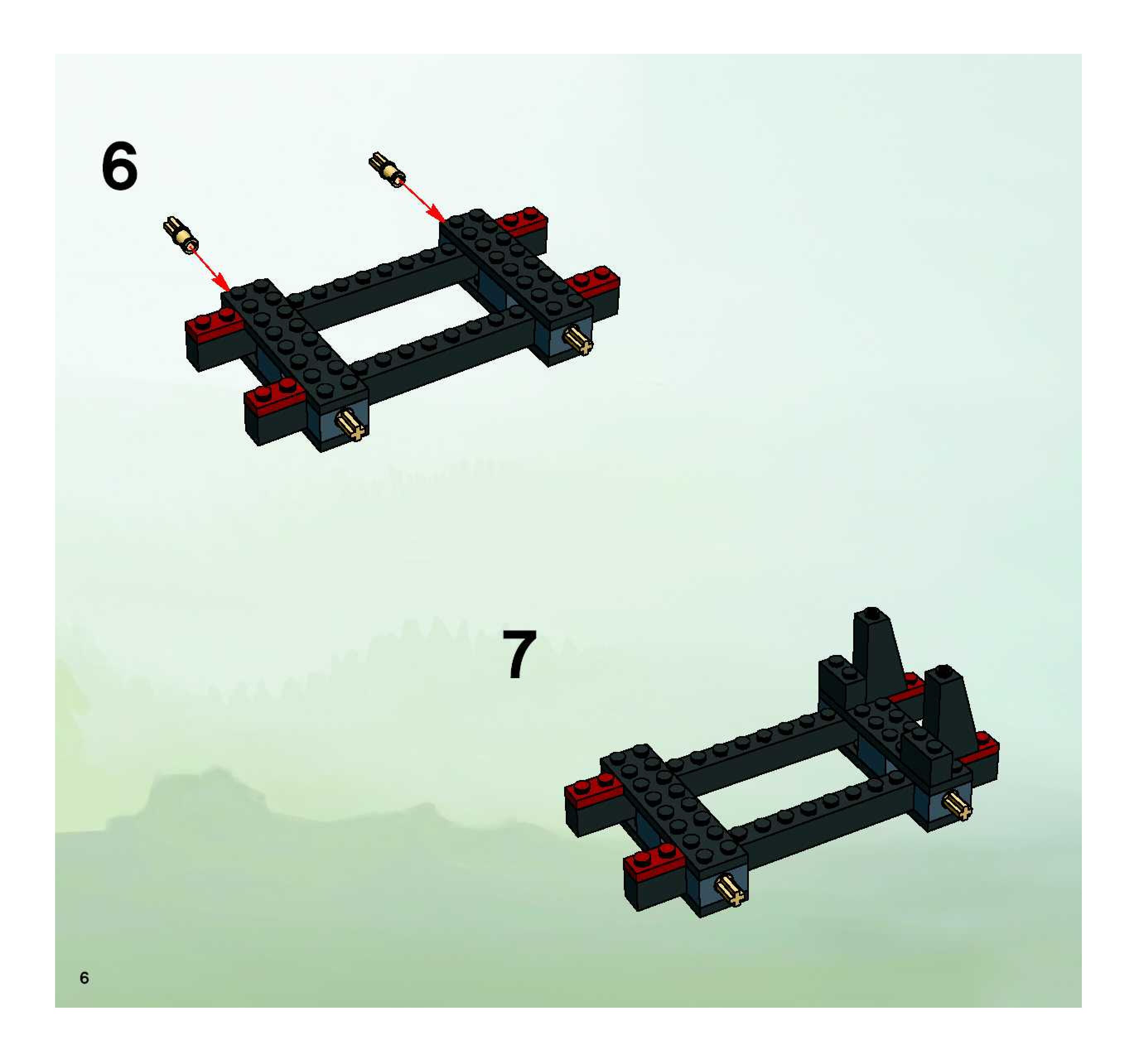 6

7

6