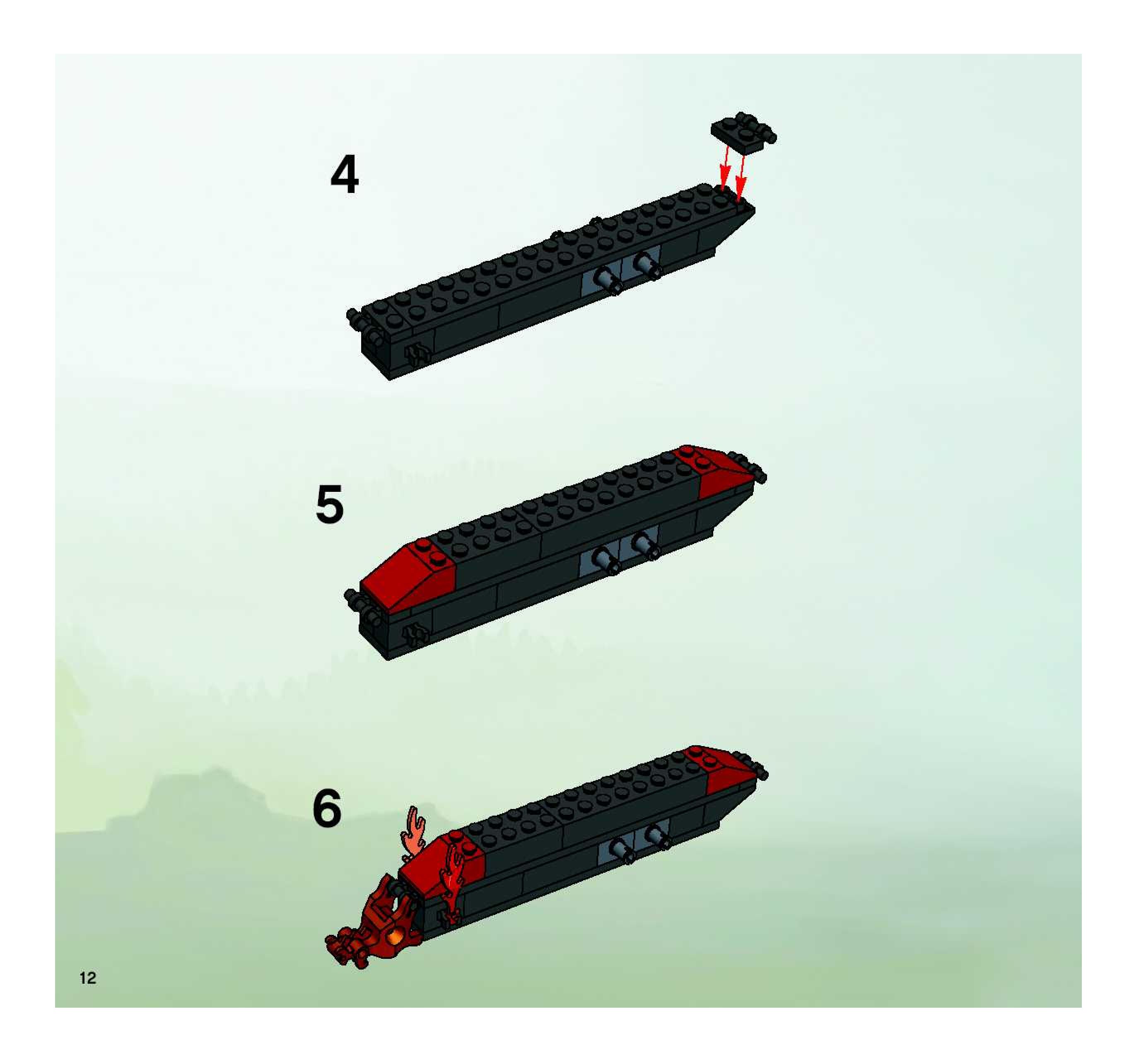 4

5

6

12