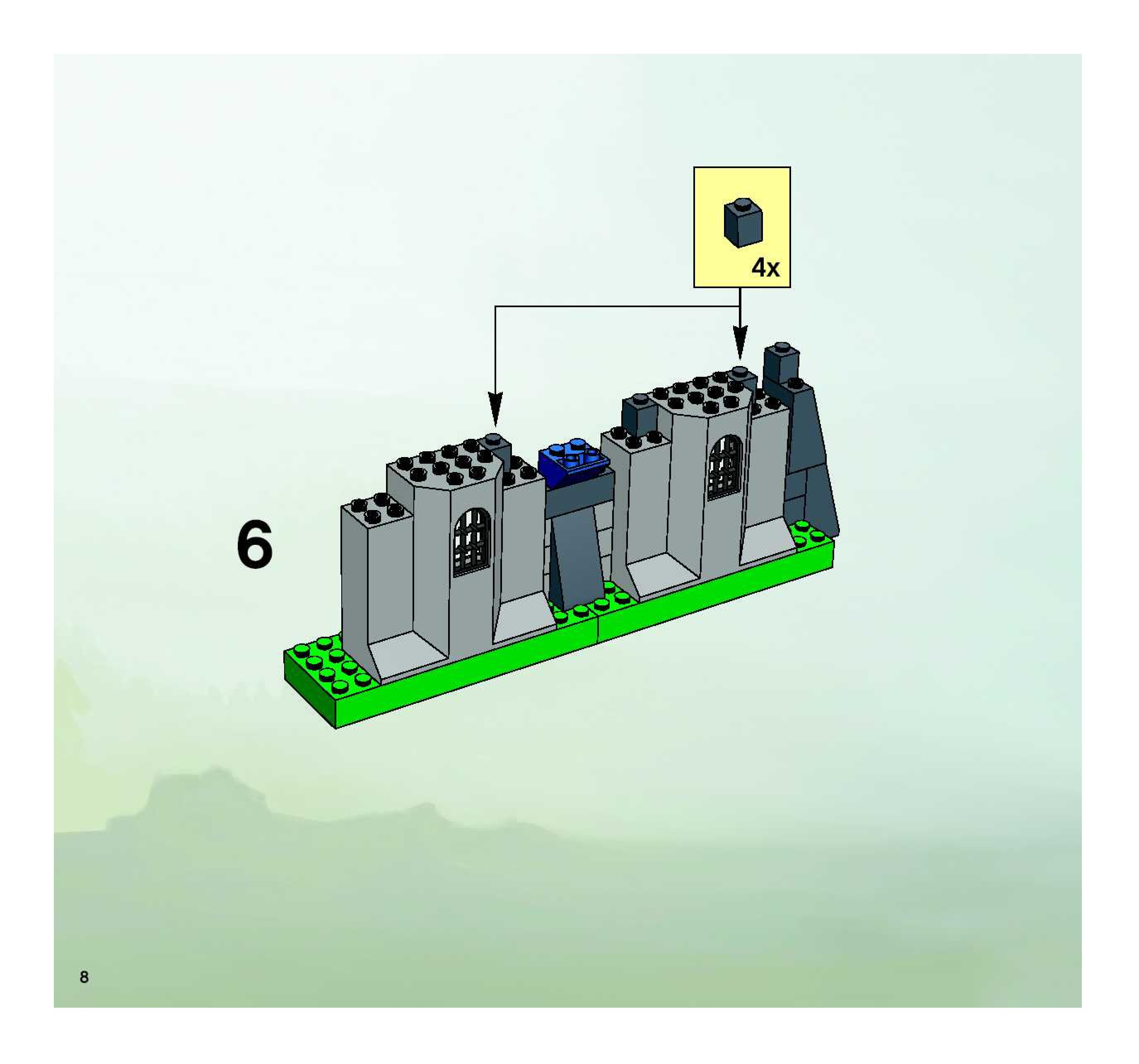 4x

6

8