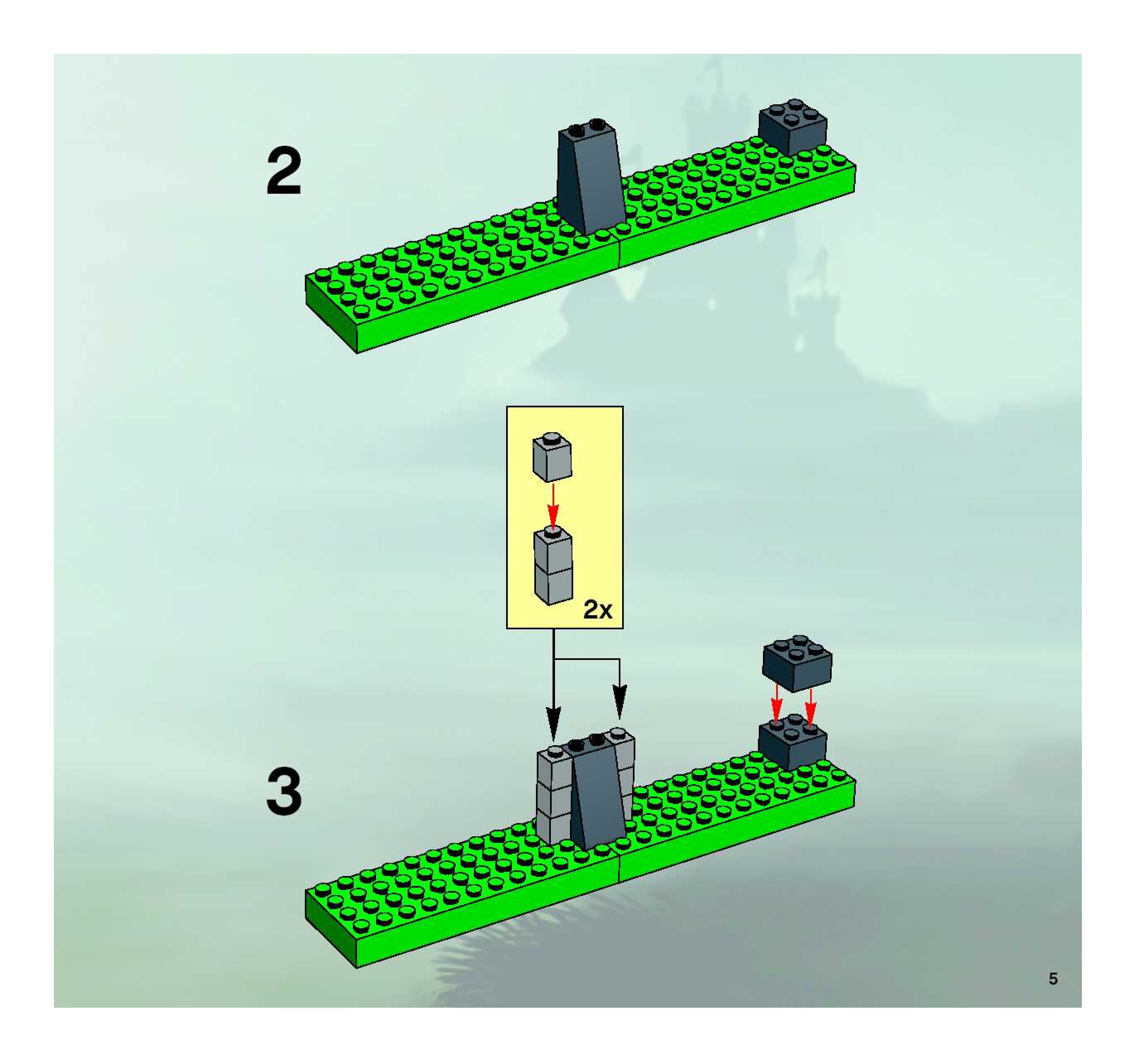 2

2x

3

5