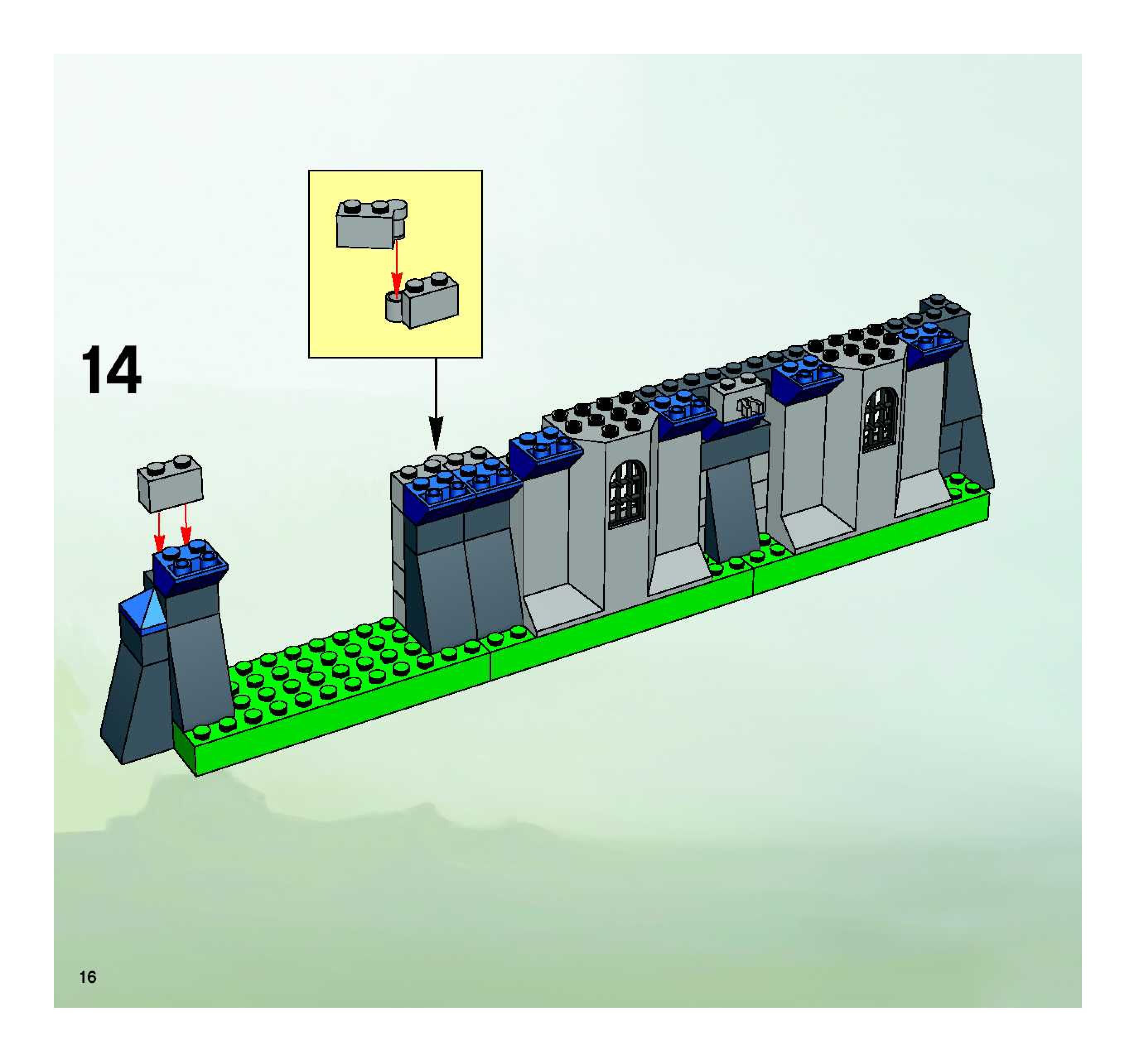 14

16