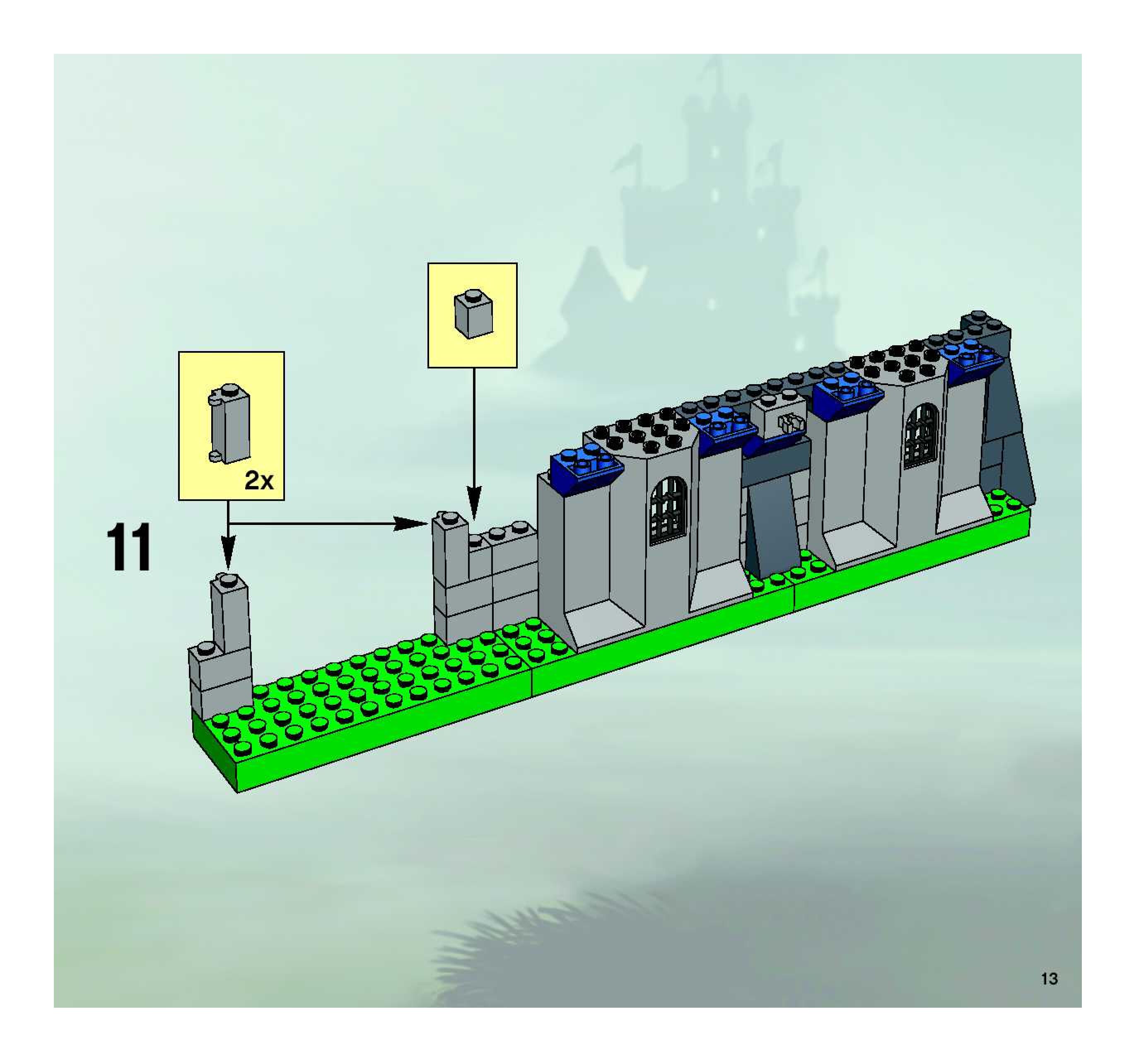 2x

11

13