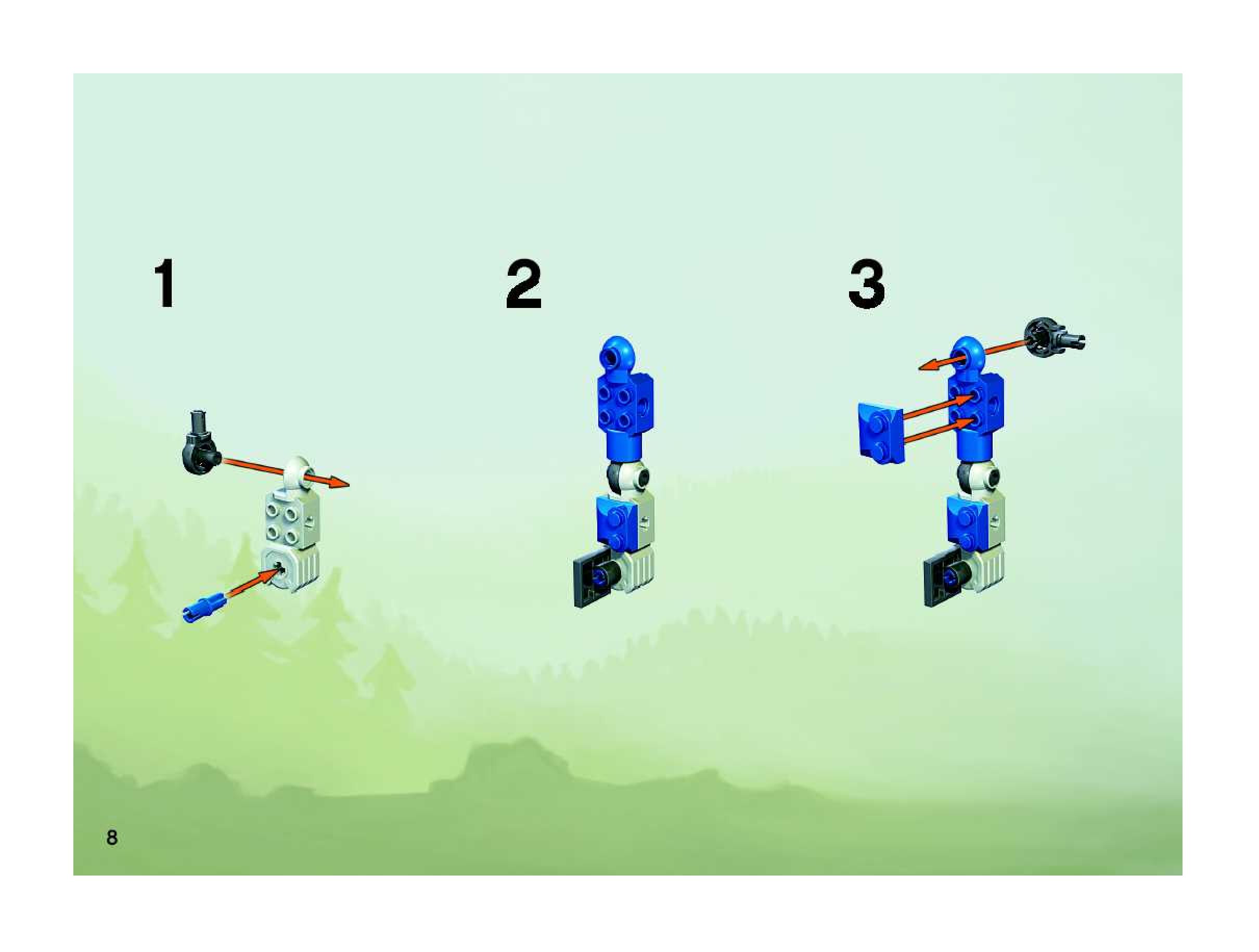 1

2

3

8