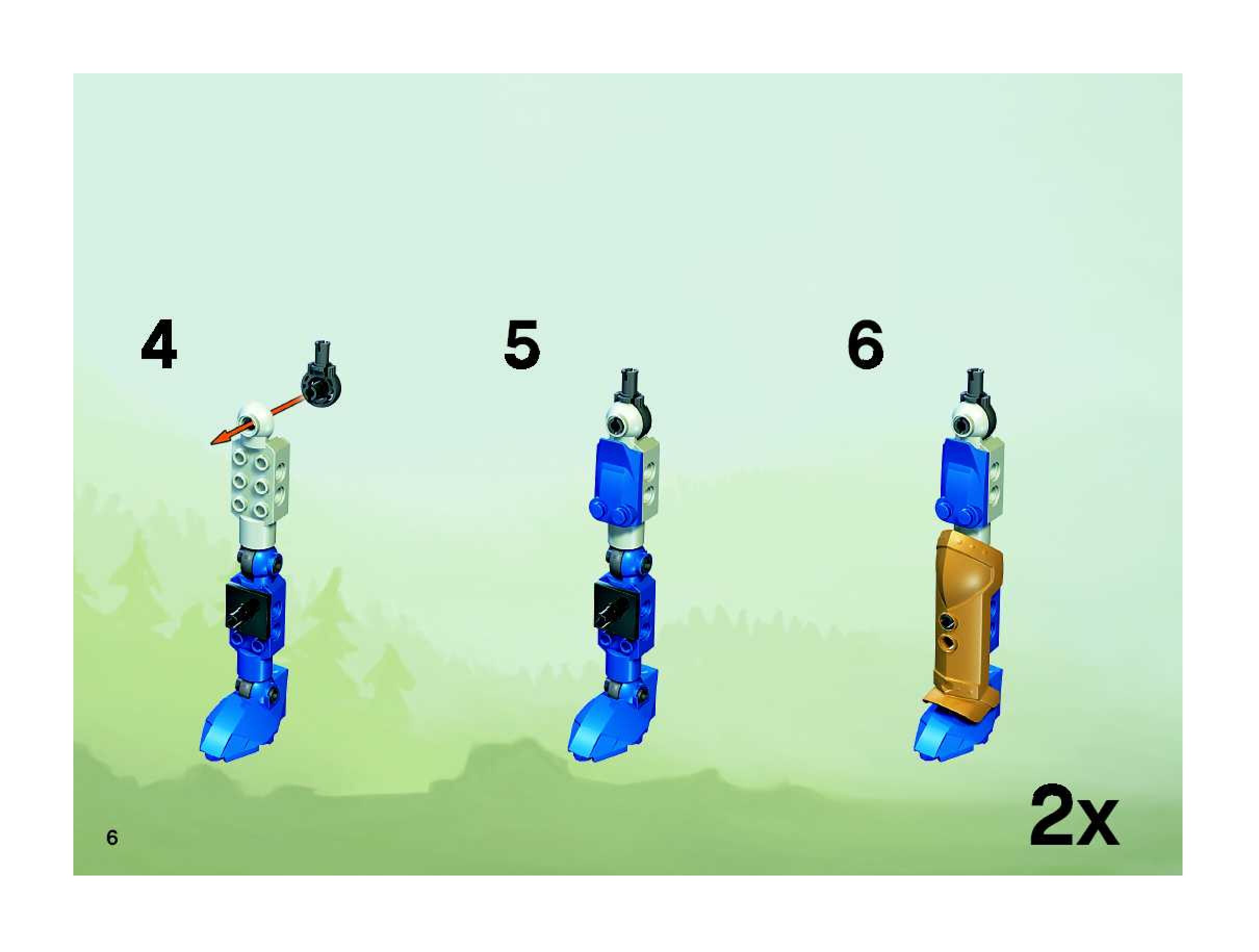 4

5

6

2x

6