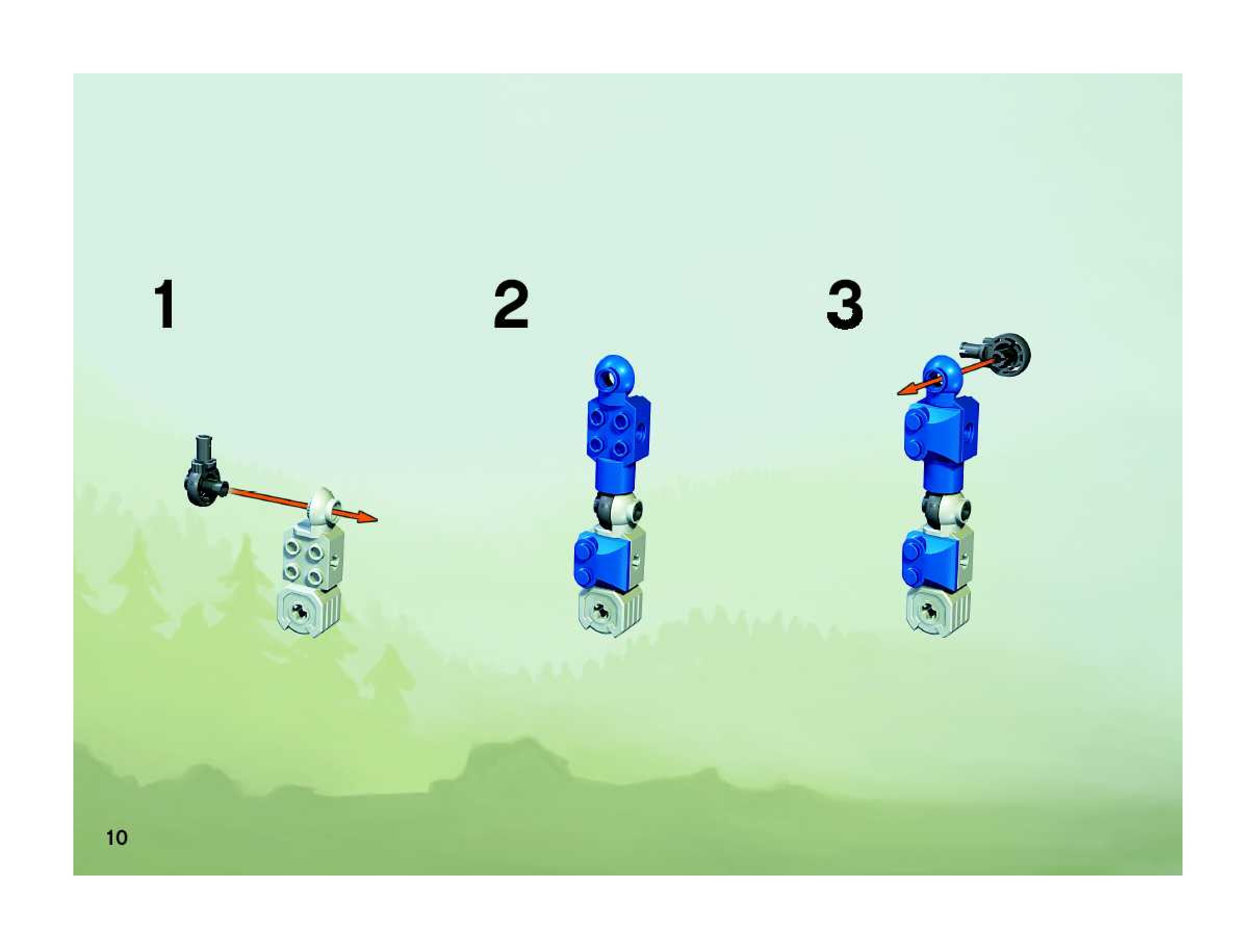 1

2

3

10