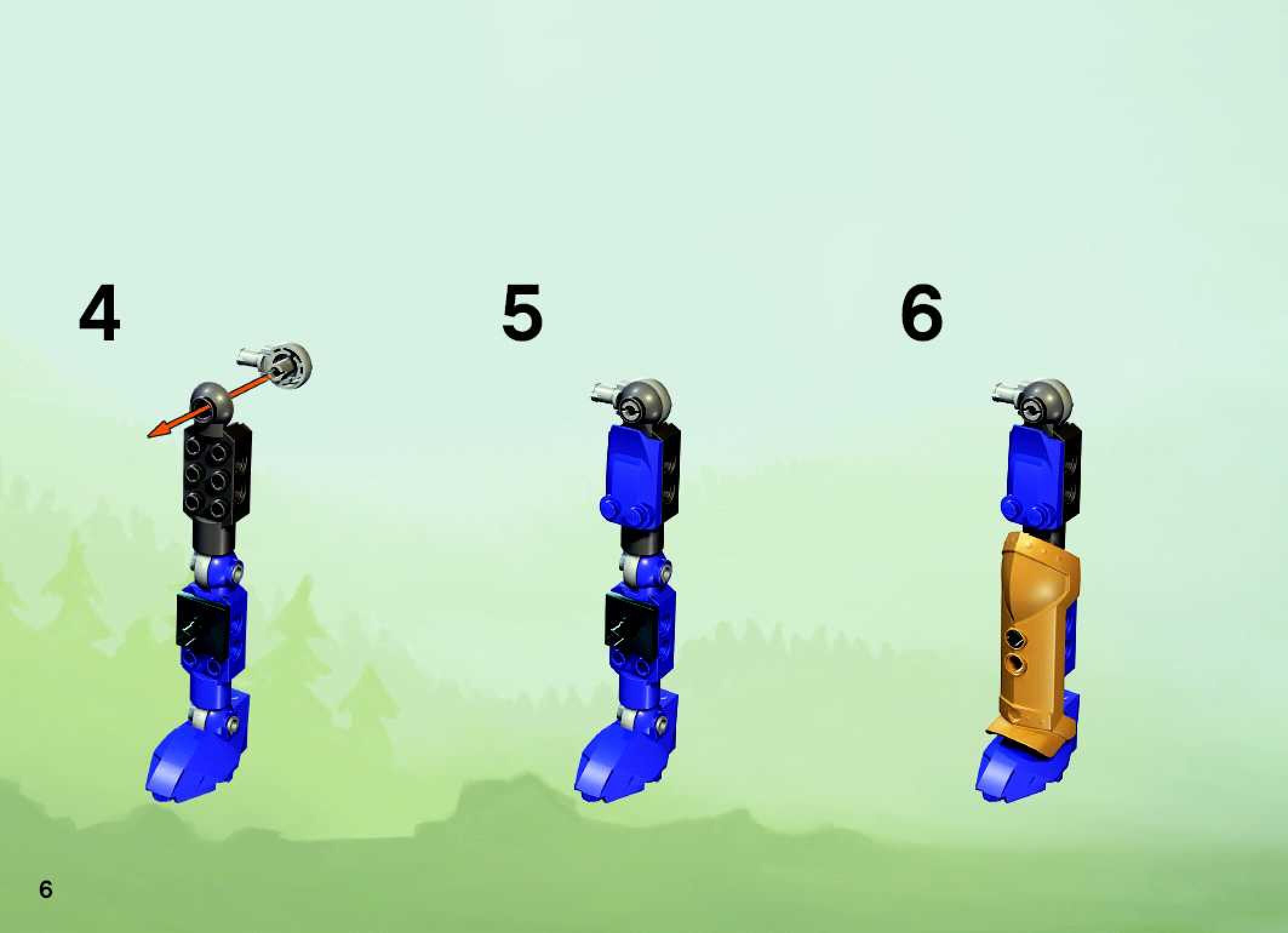 4

5

6

6