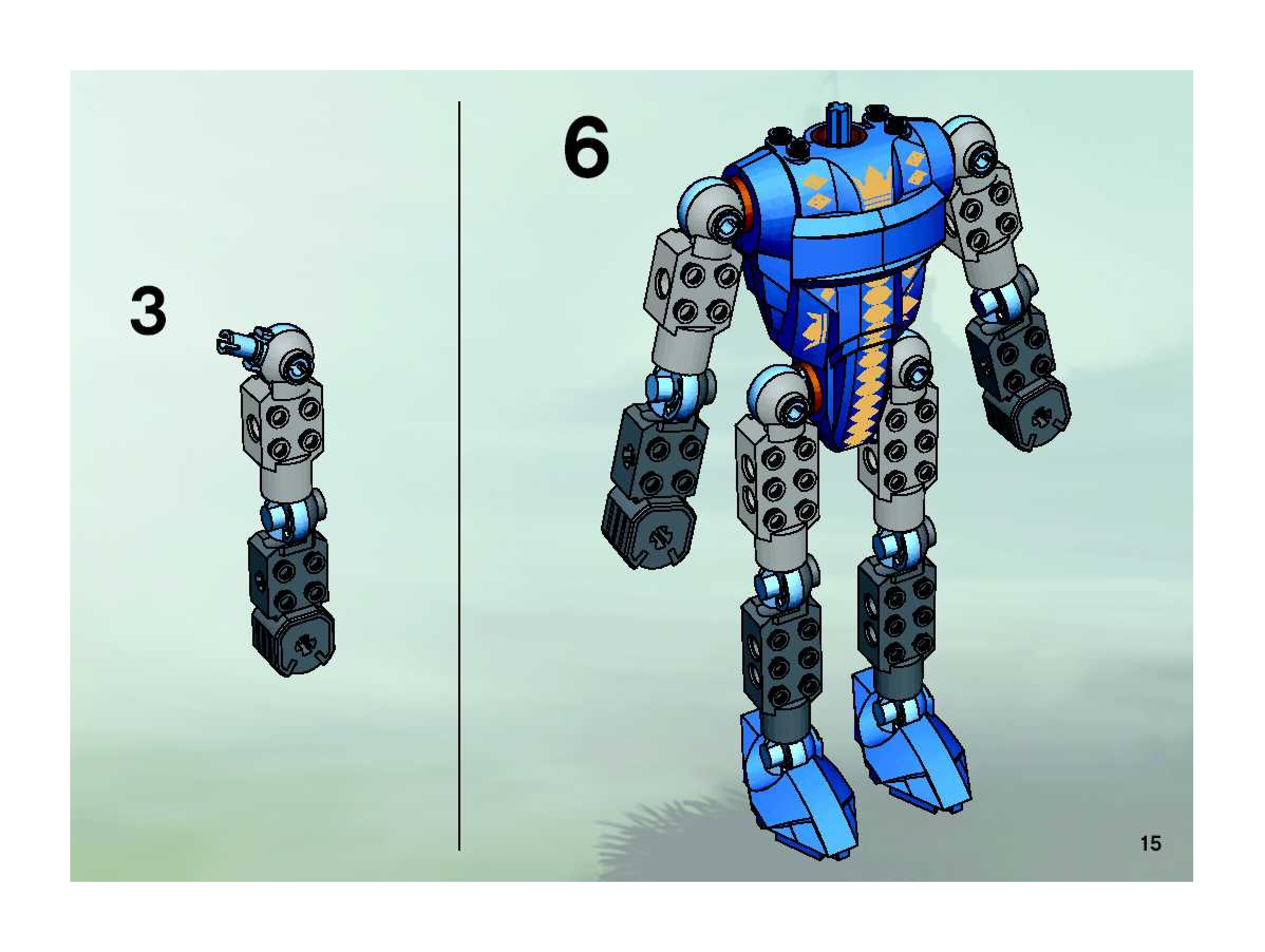 3

6

15