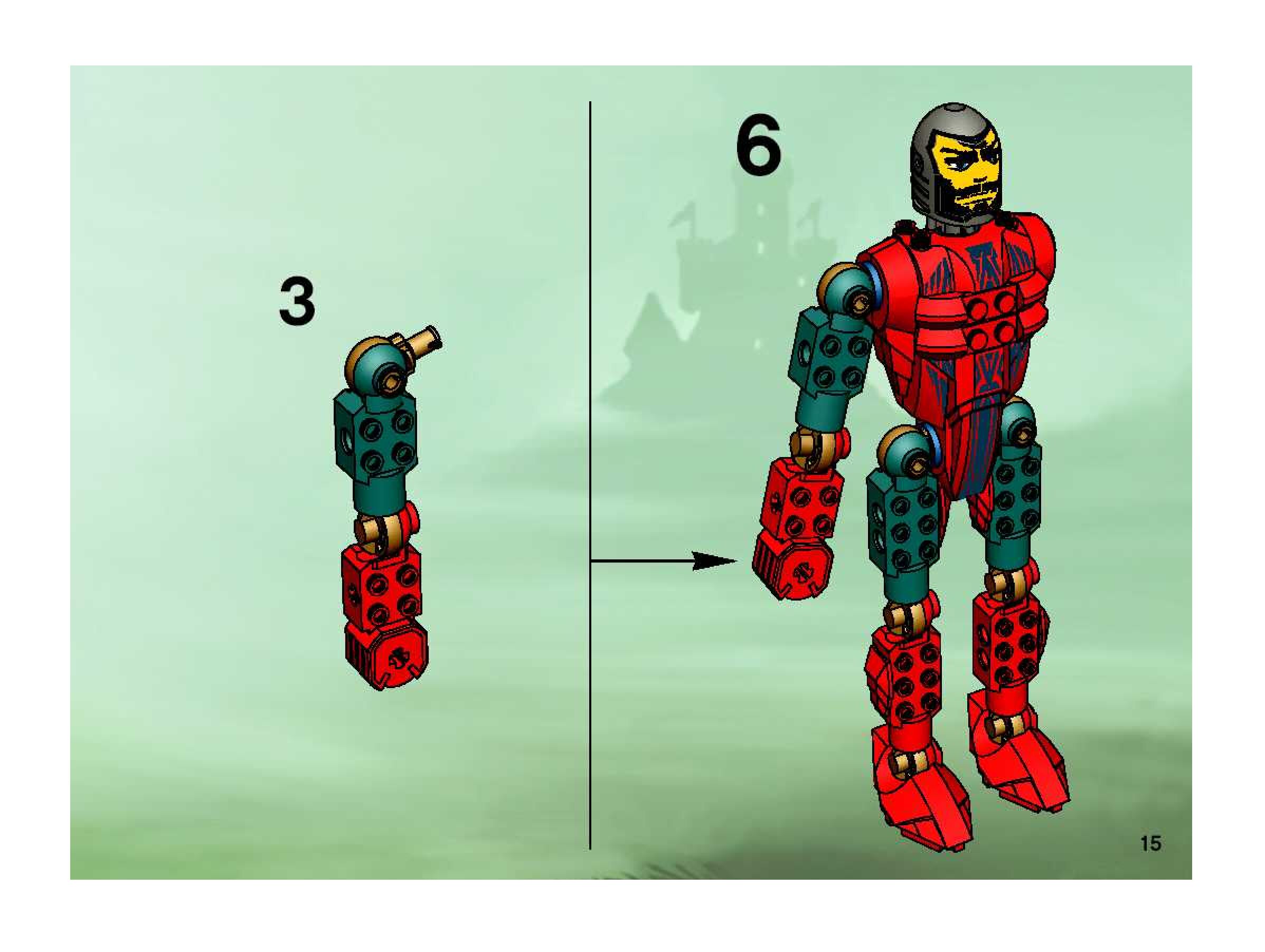 3

6

15