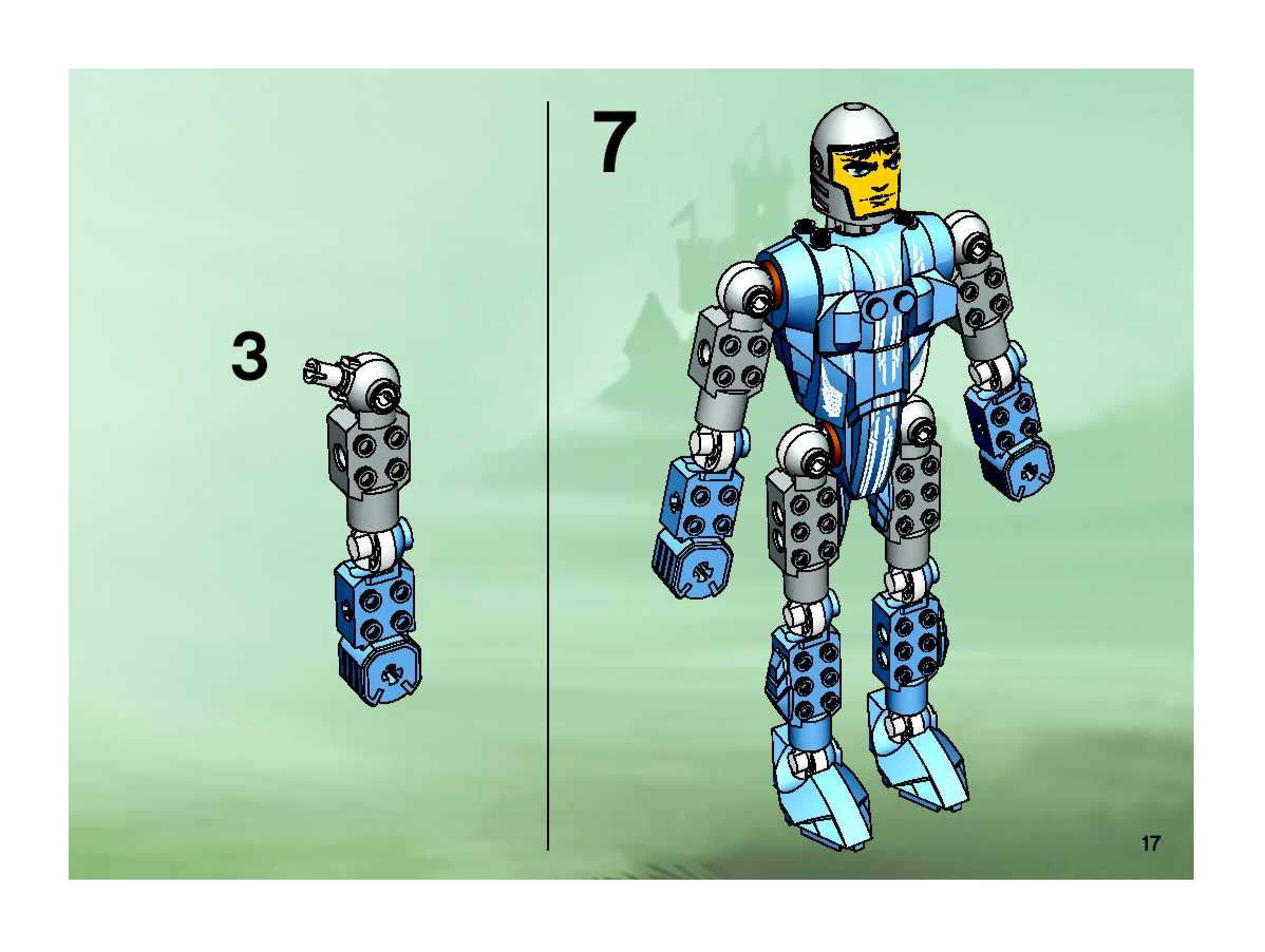 3

7

17