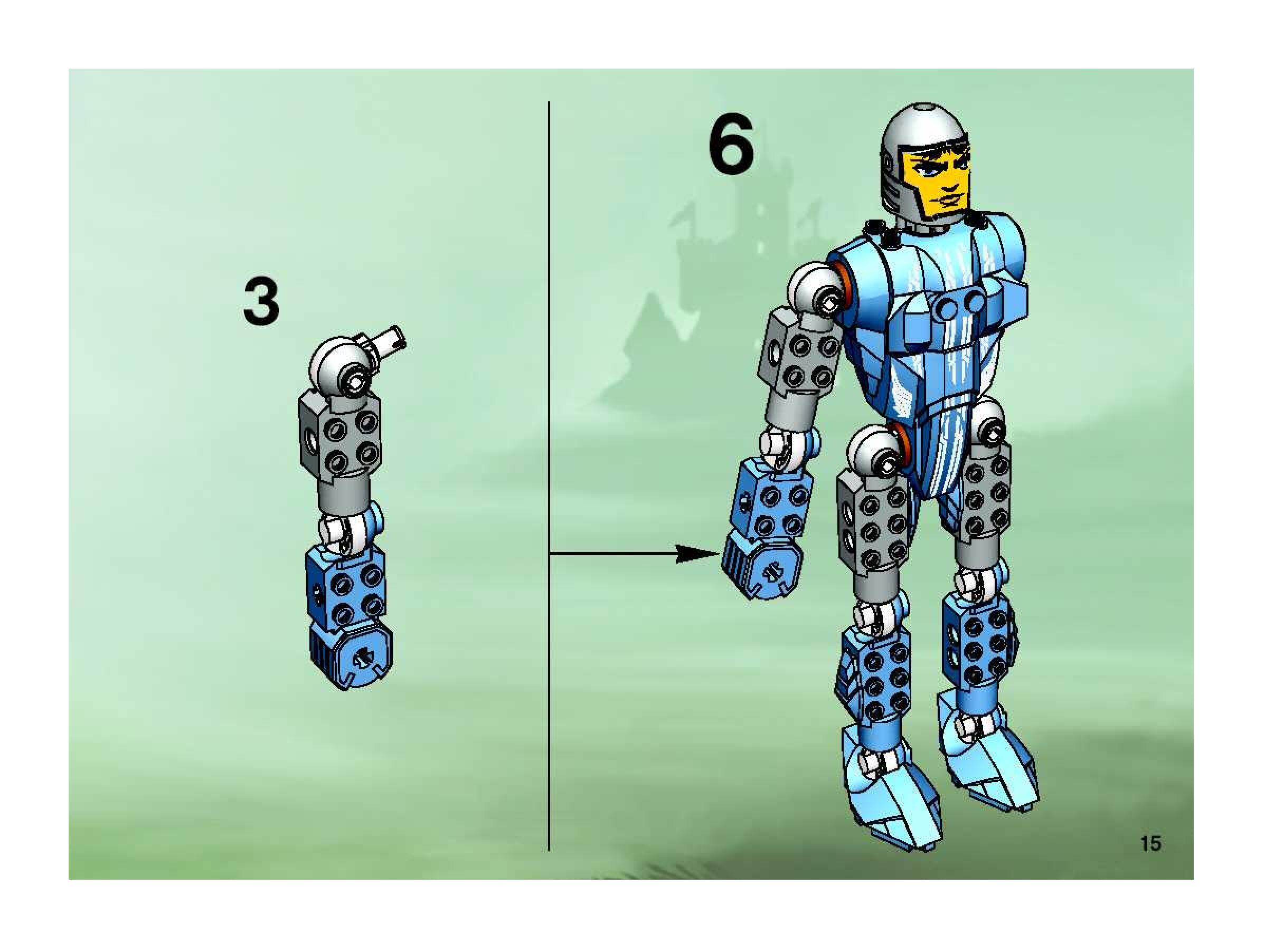 3

6

15