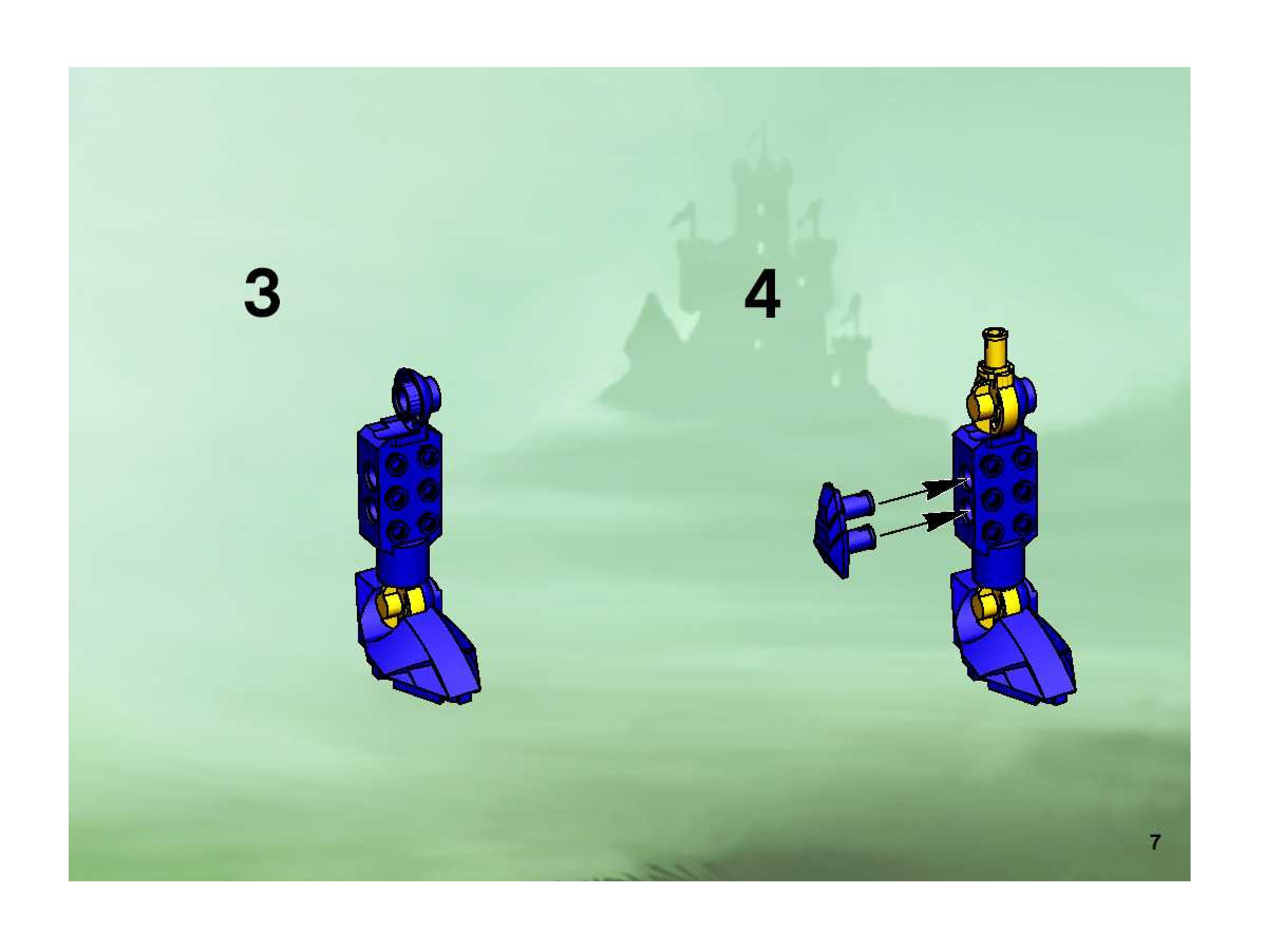 3

4

7