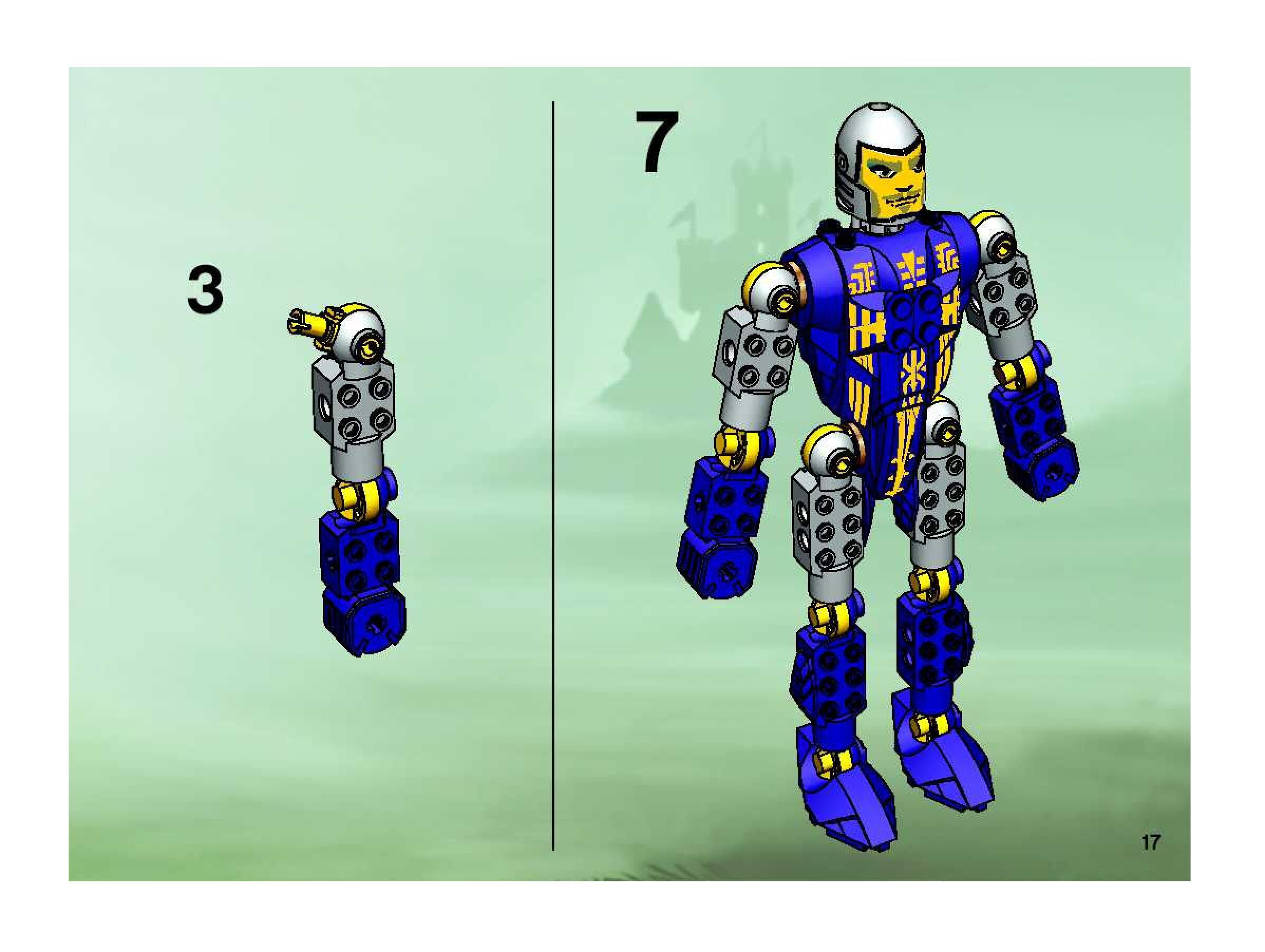 3

7

17