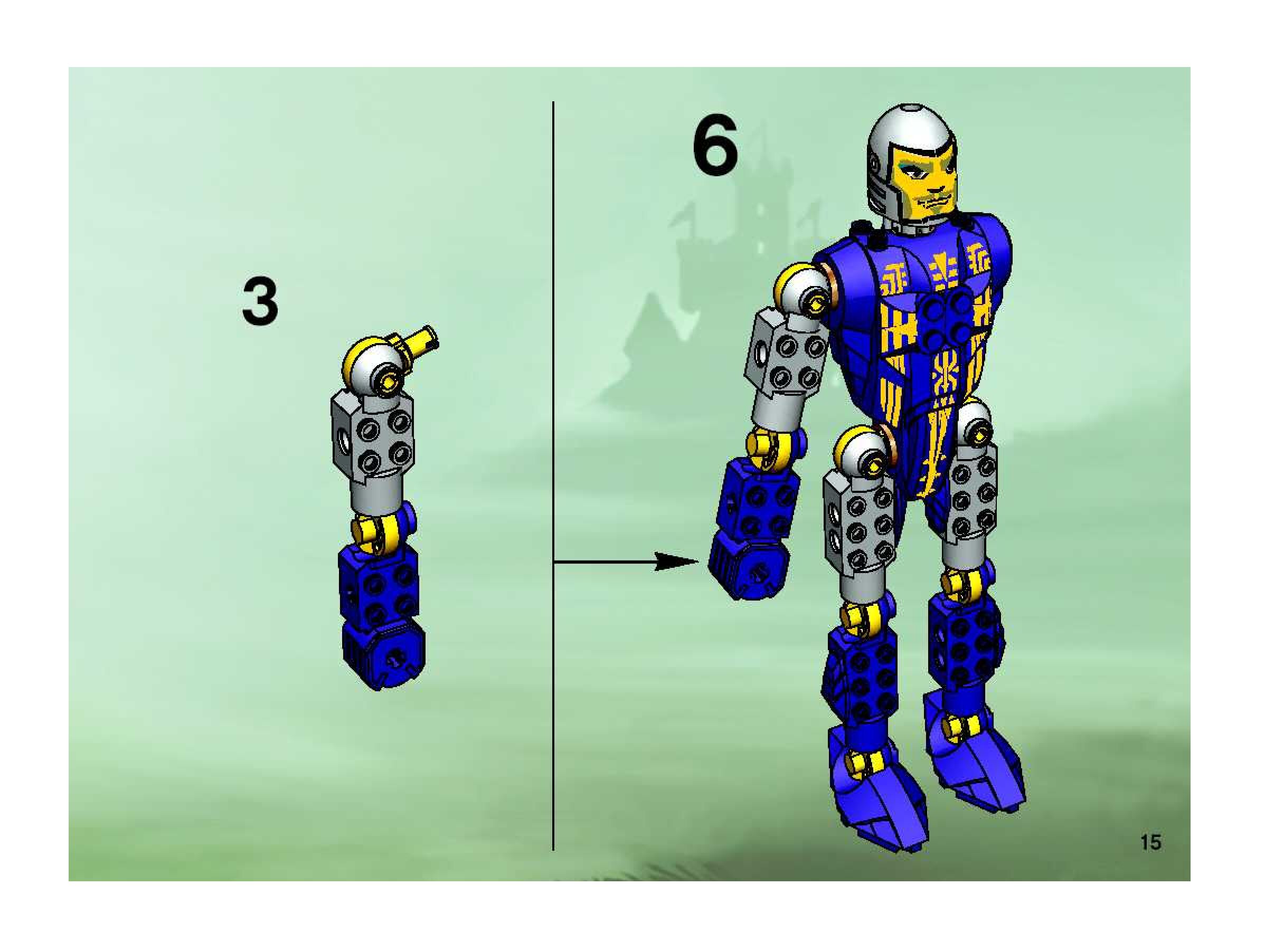 3

6

15