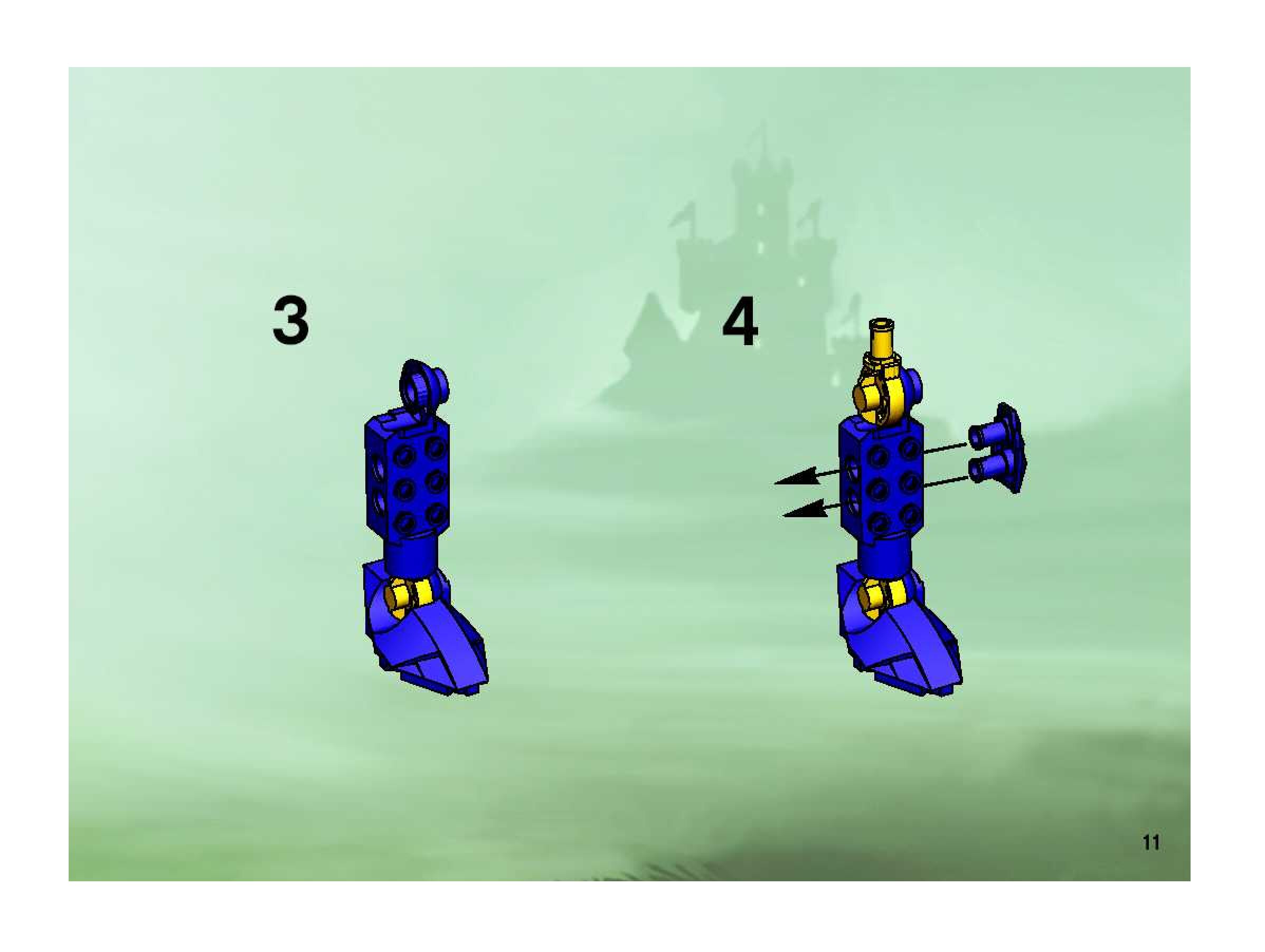 3

4

11