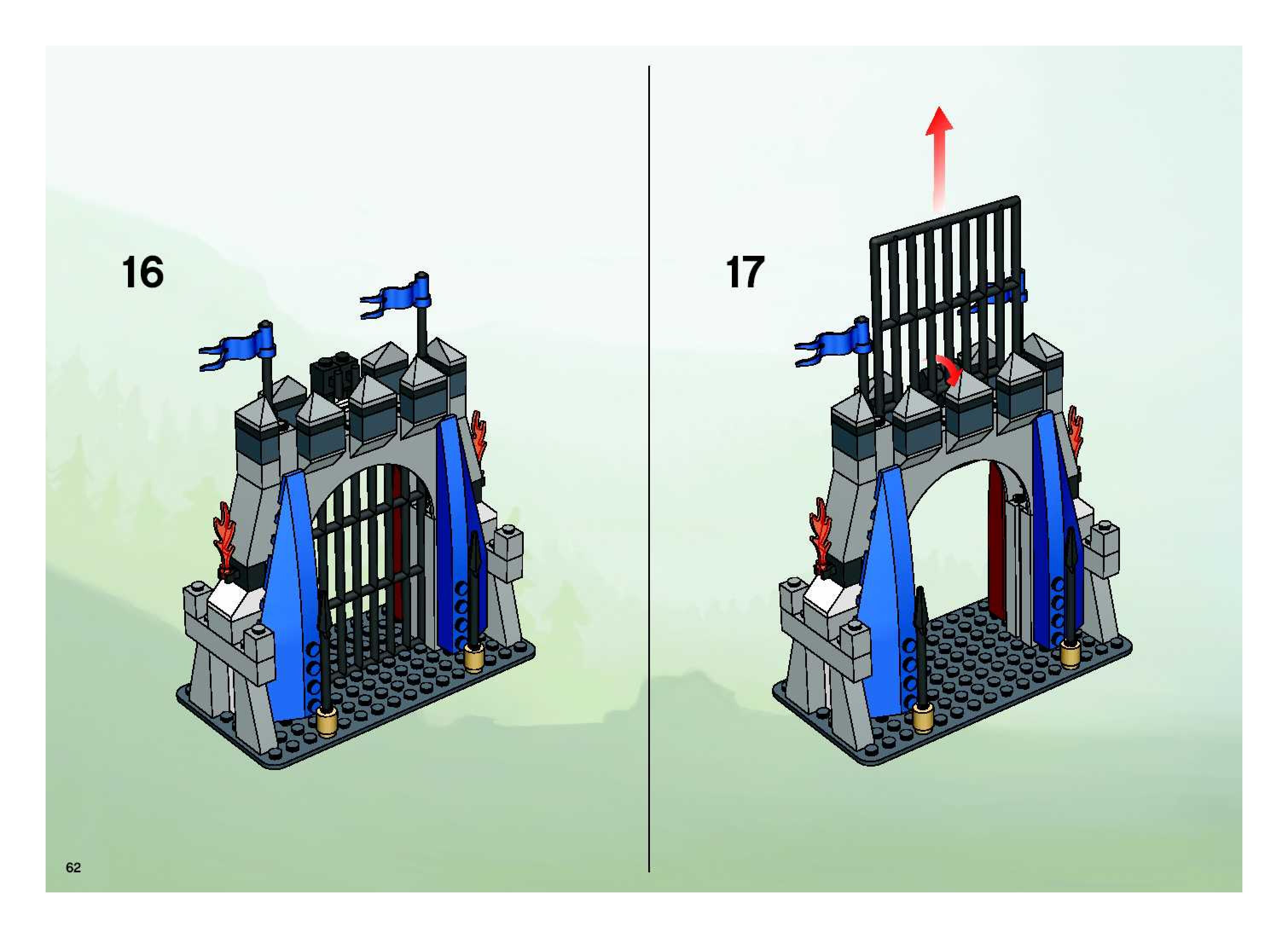 16

17

62