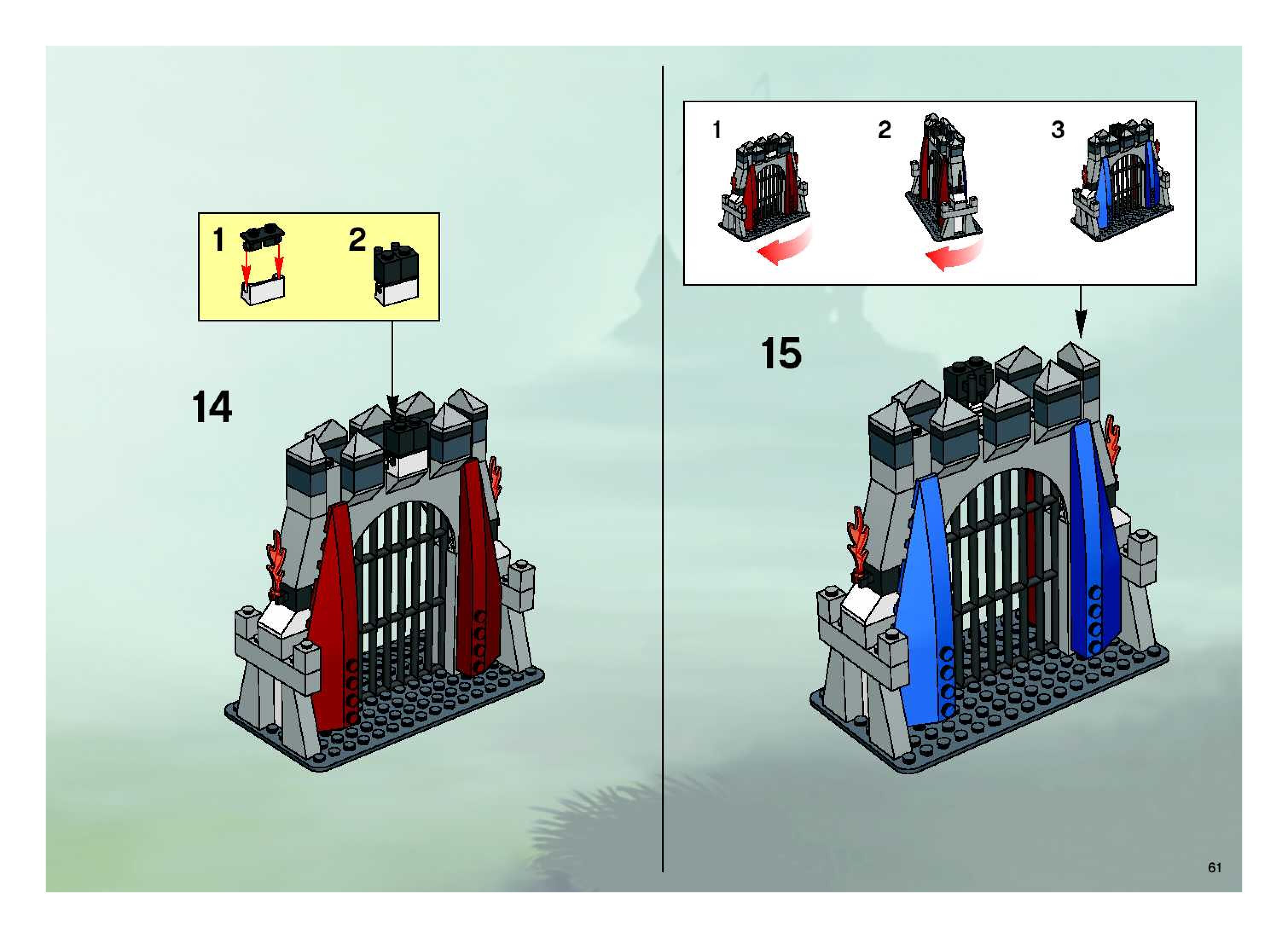 1

2

14

1

2

3

15

61