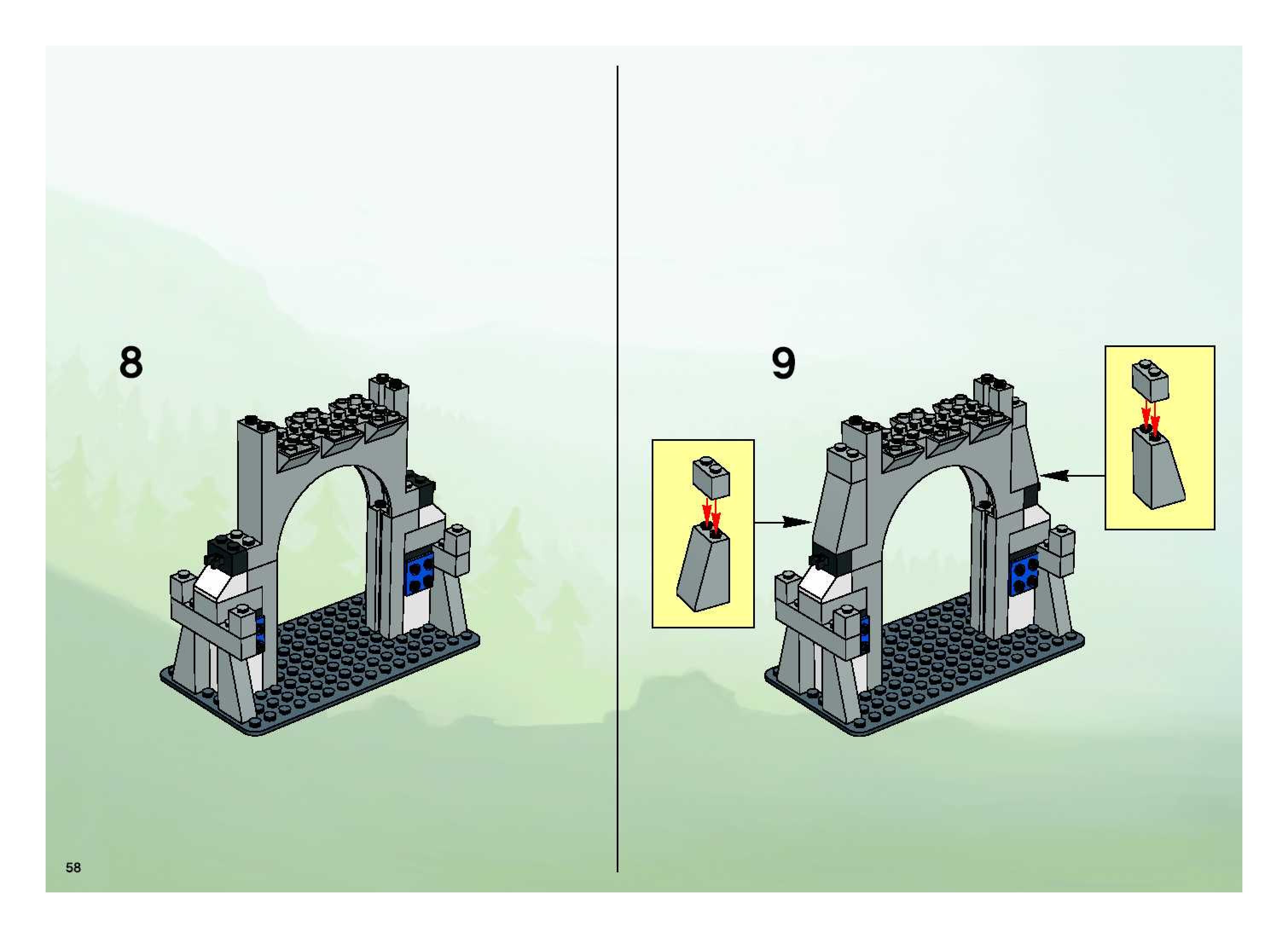 8

9

58