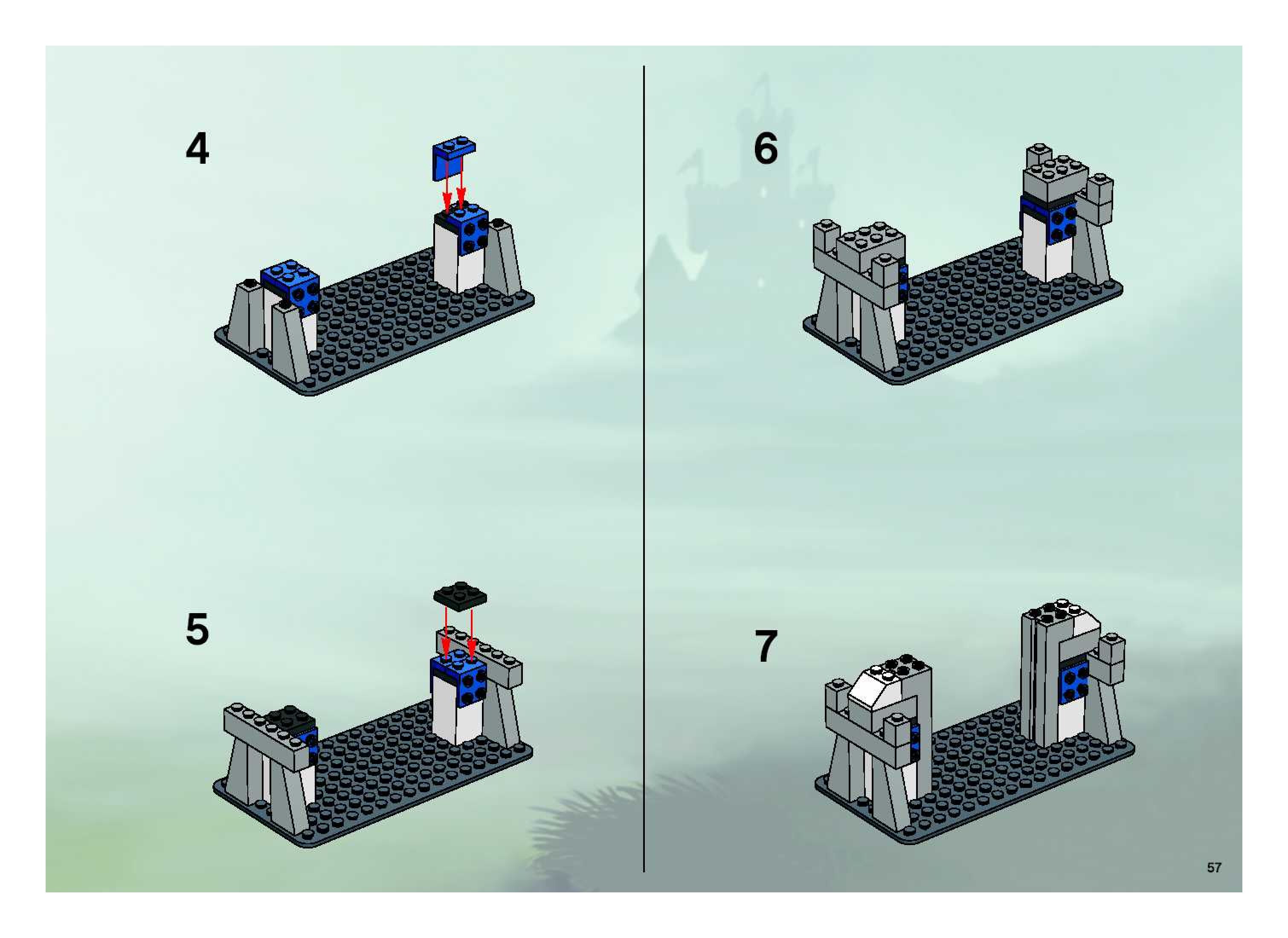 4

5

6

7

57