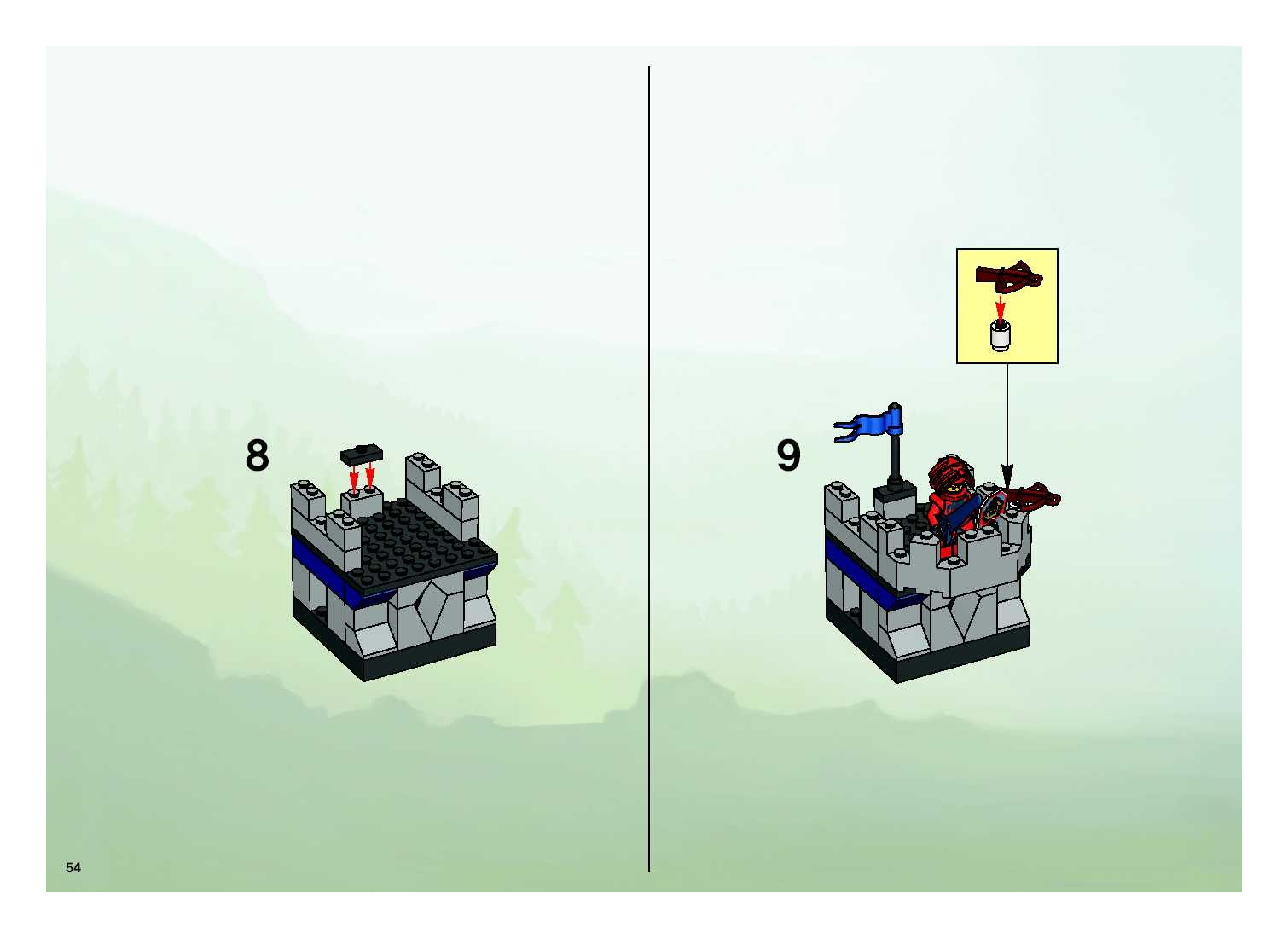 8

9

54