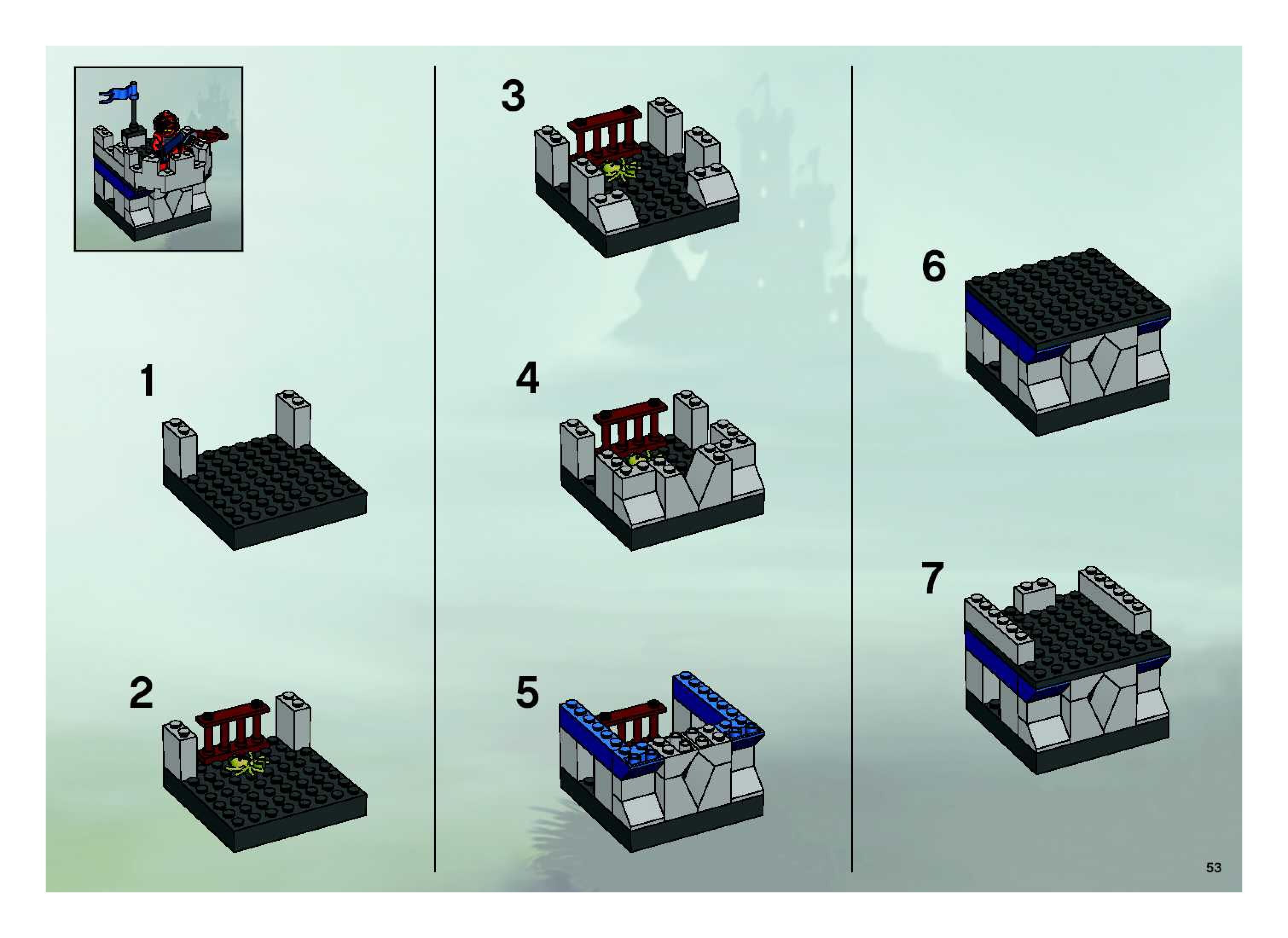 1

2

3

4

5

6

7

53