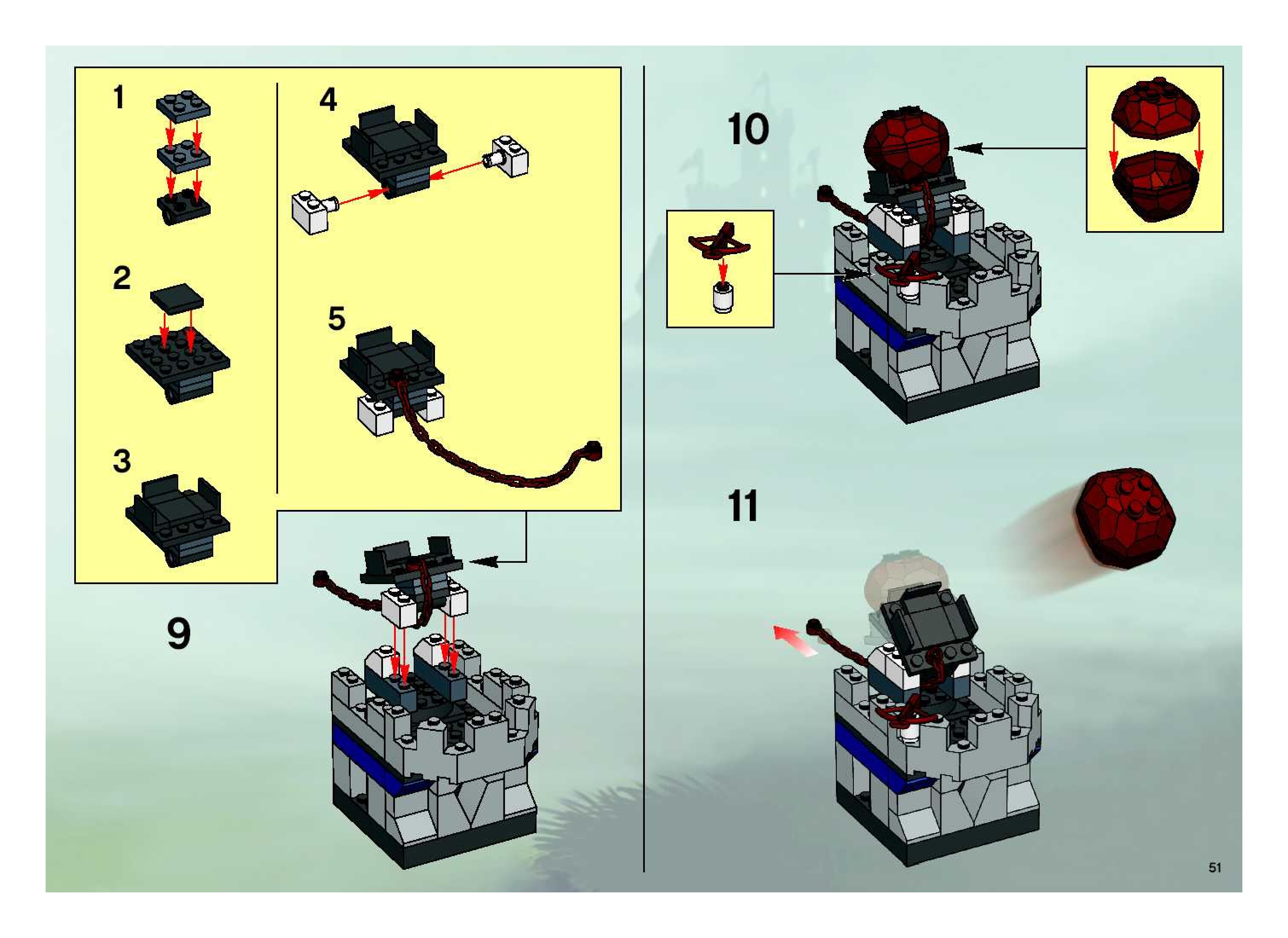 1

2

3

4

5

9

10

11

51