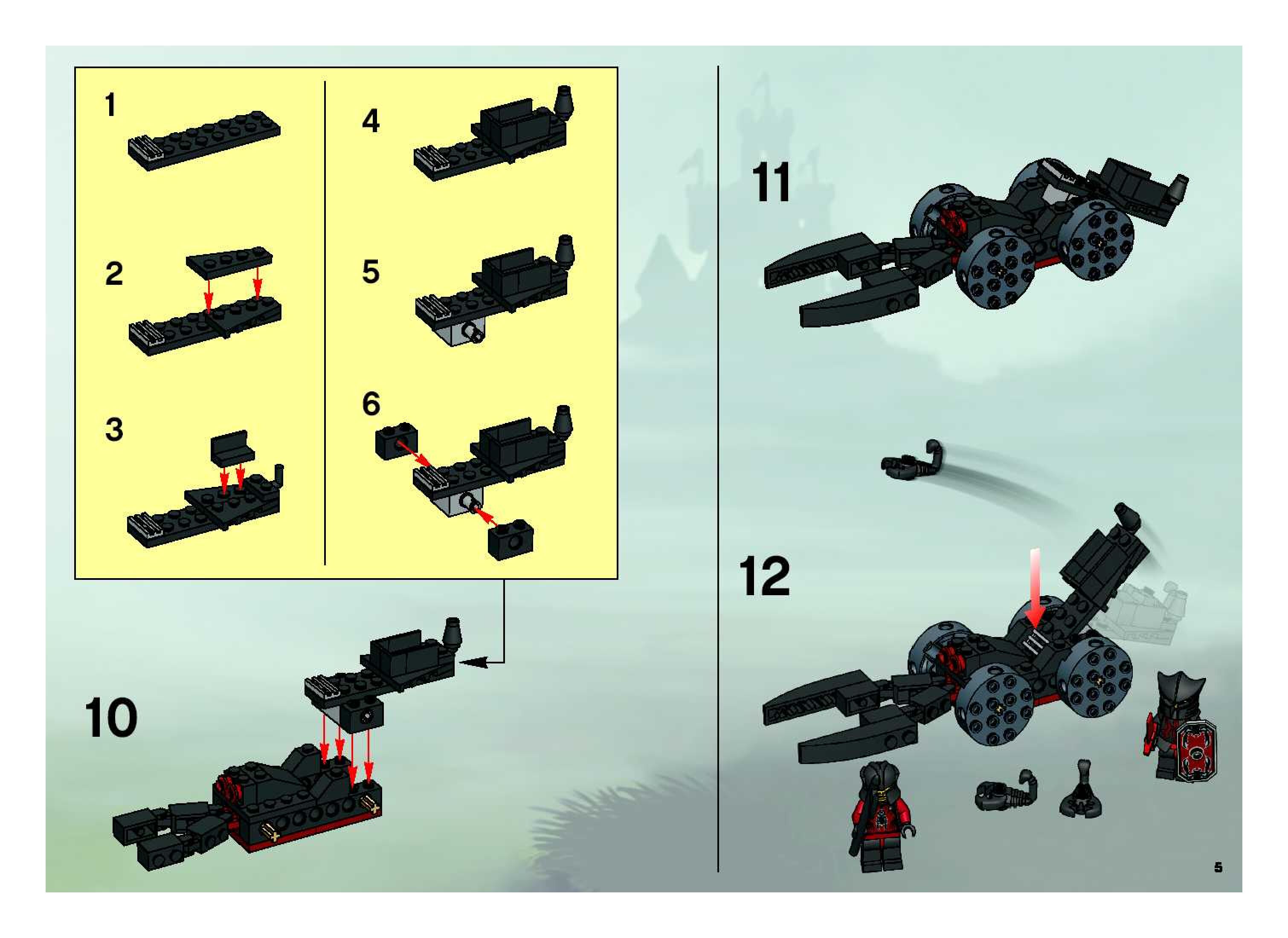 1

2

3

4

5

6

10

11

12

5