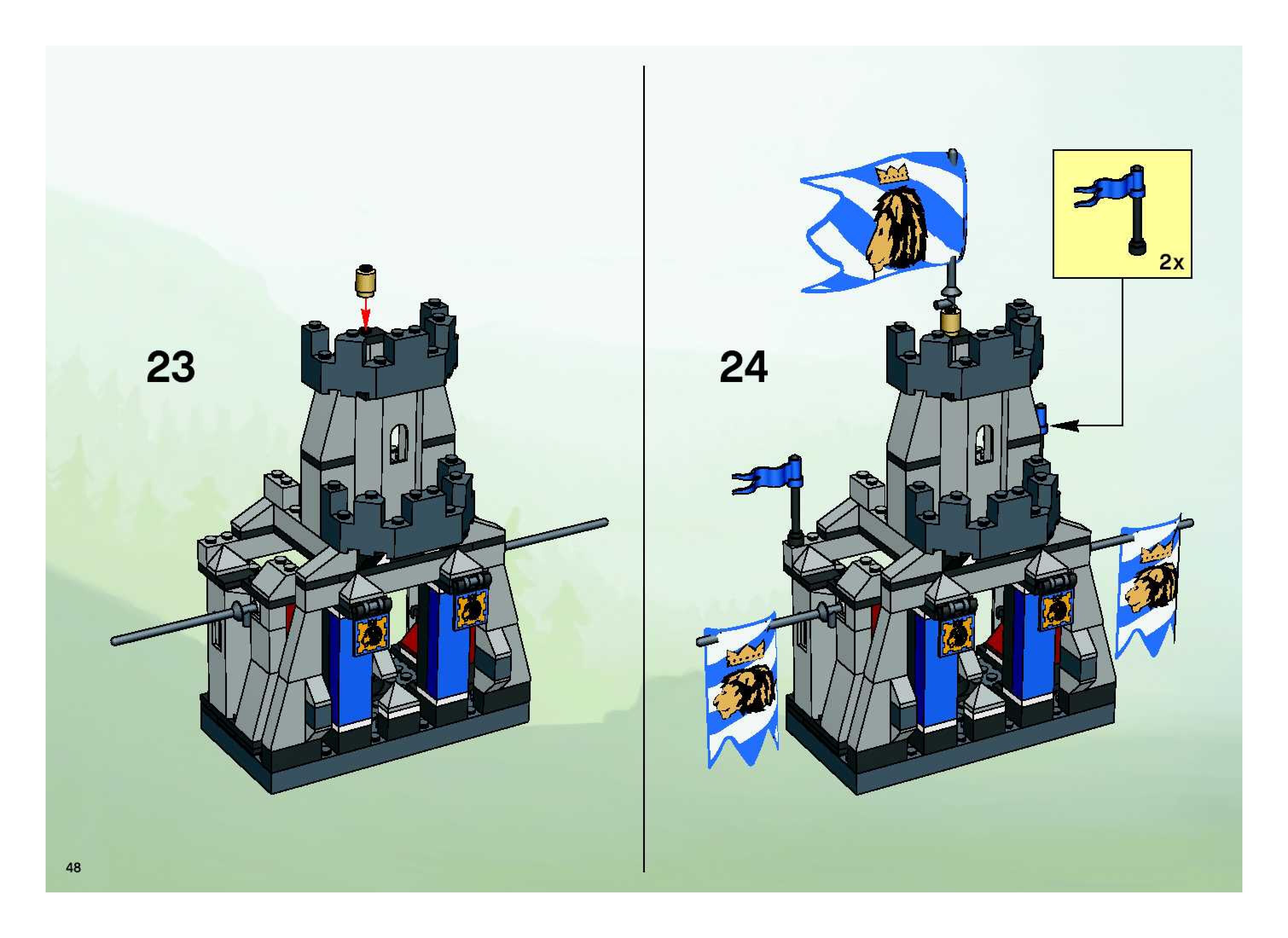 23

24

2x

48