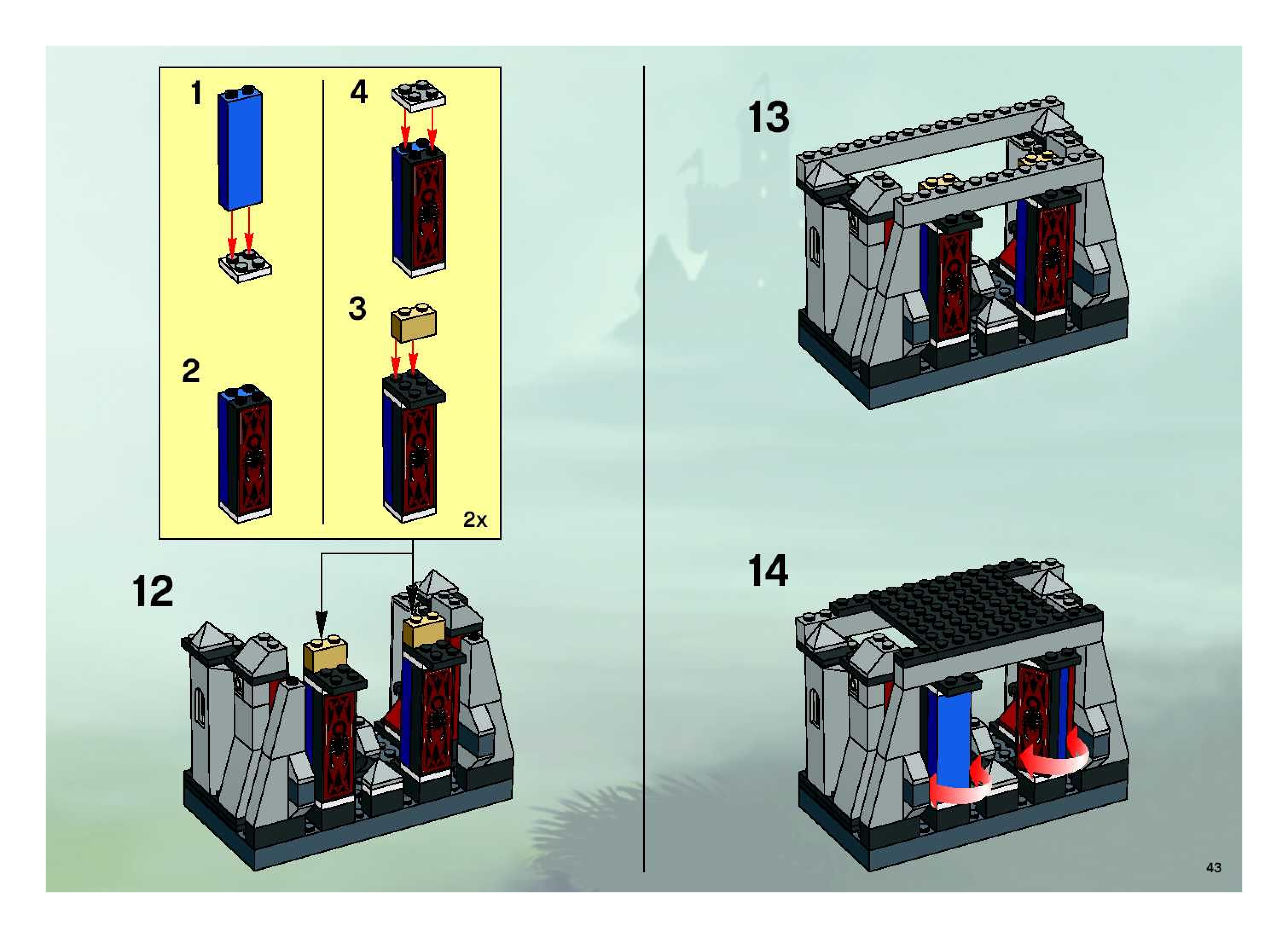 1

2

4

3

2x

12

13

14

43