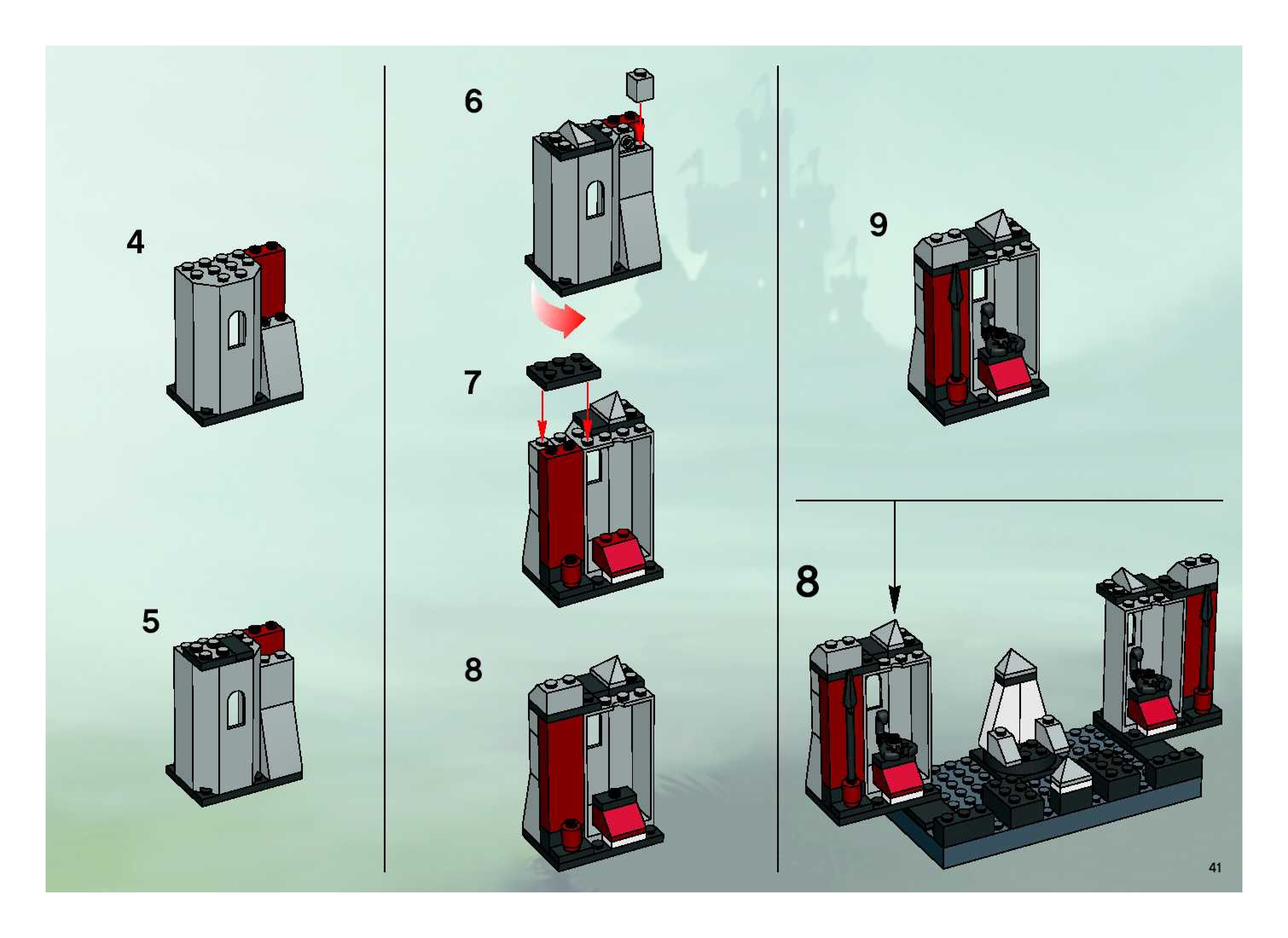 4

5

6

7

8

9

8

41