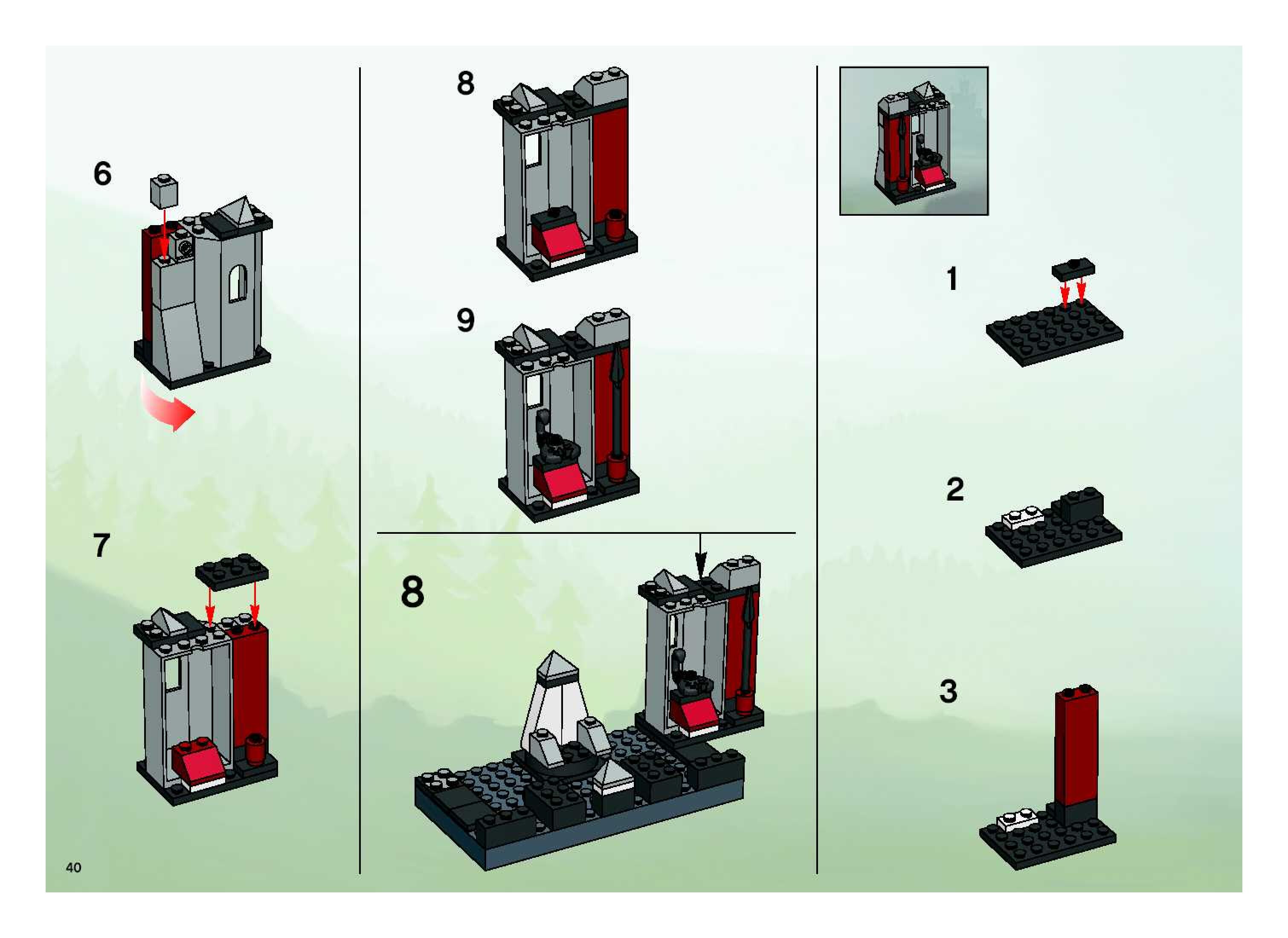 6

7

40

8

9

8

1

2

3