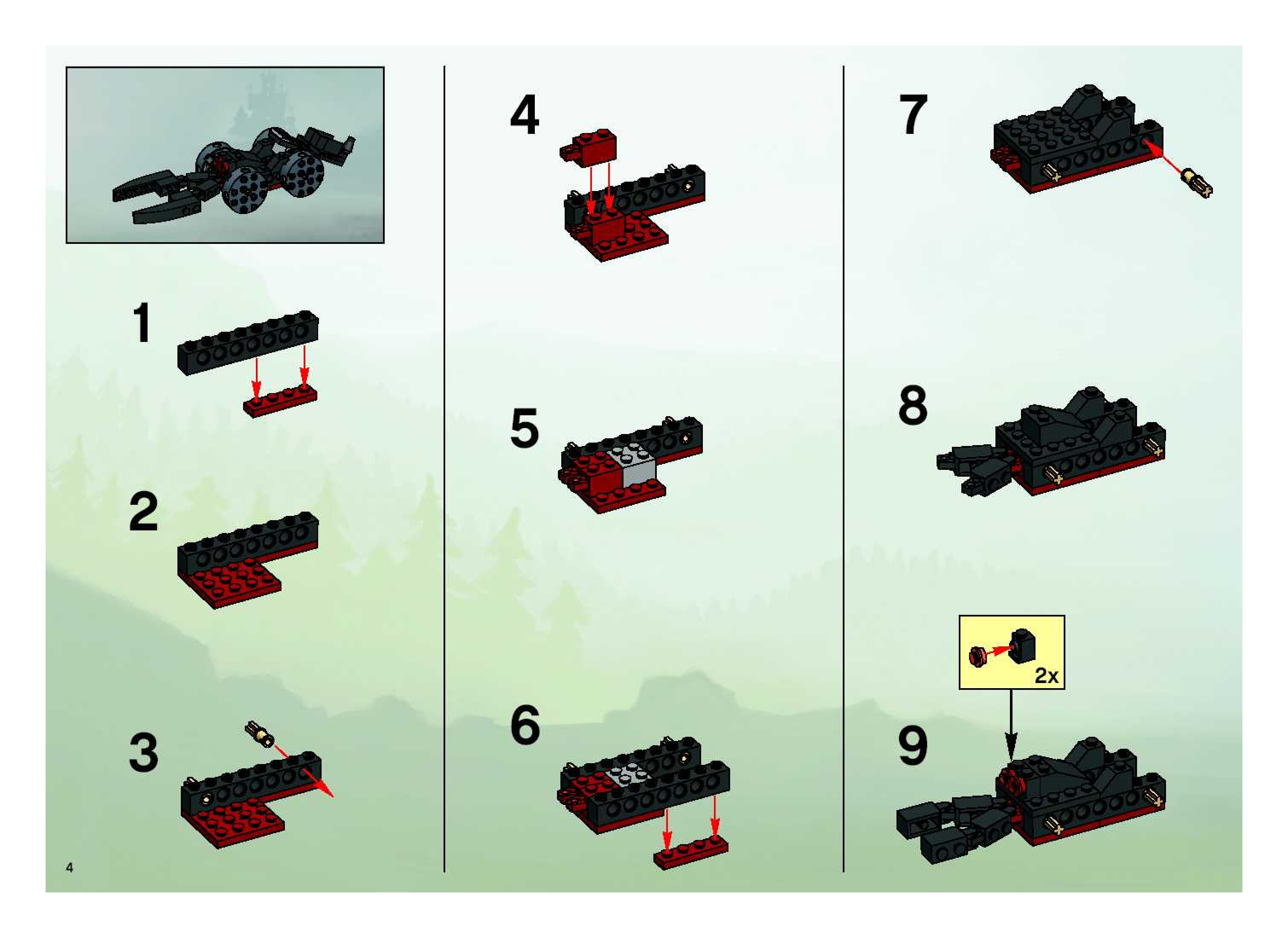 1

2

3

4

4

5

6

7

8

2x

9