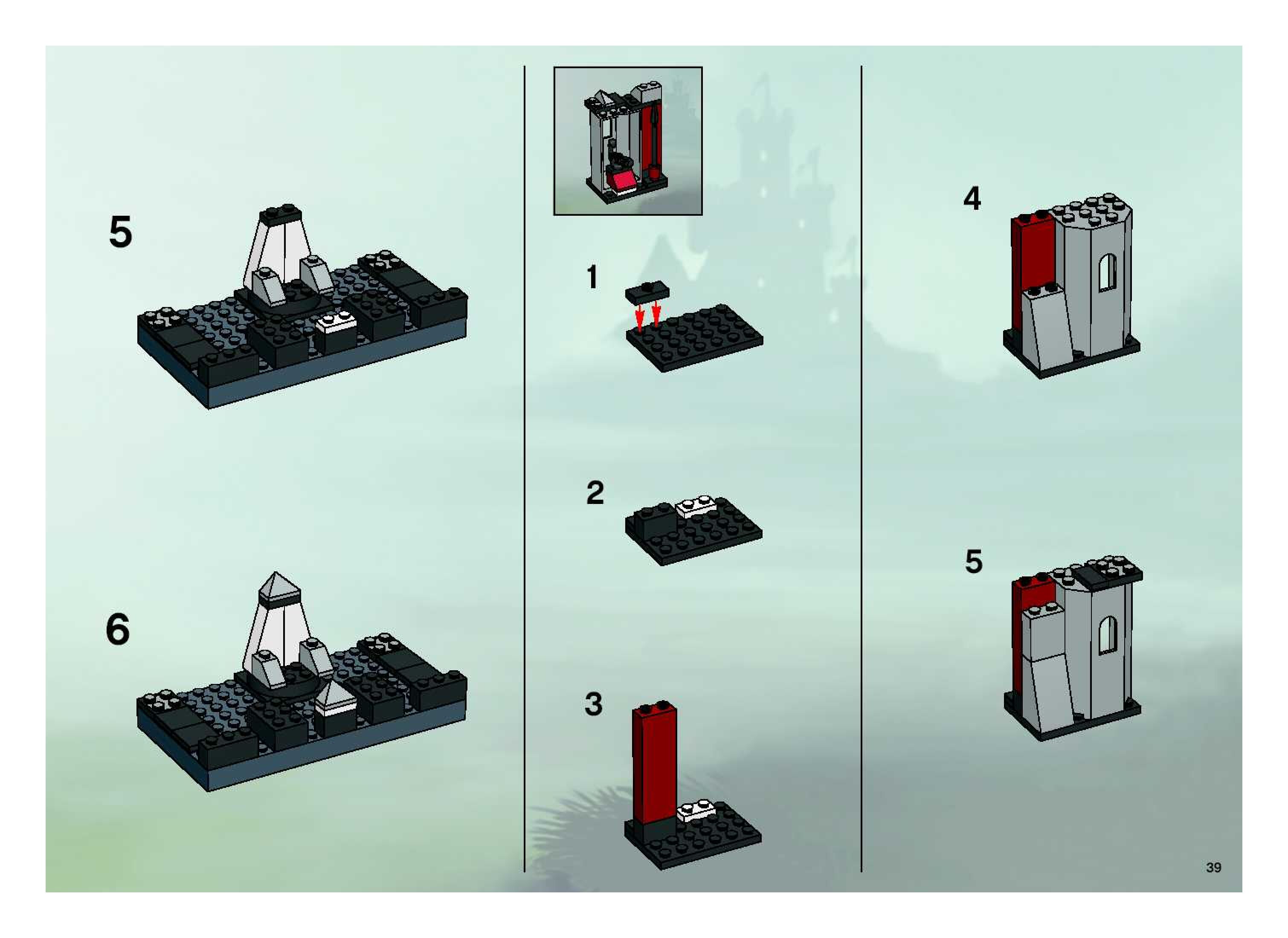 5

6

1

2

3

4

5

39