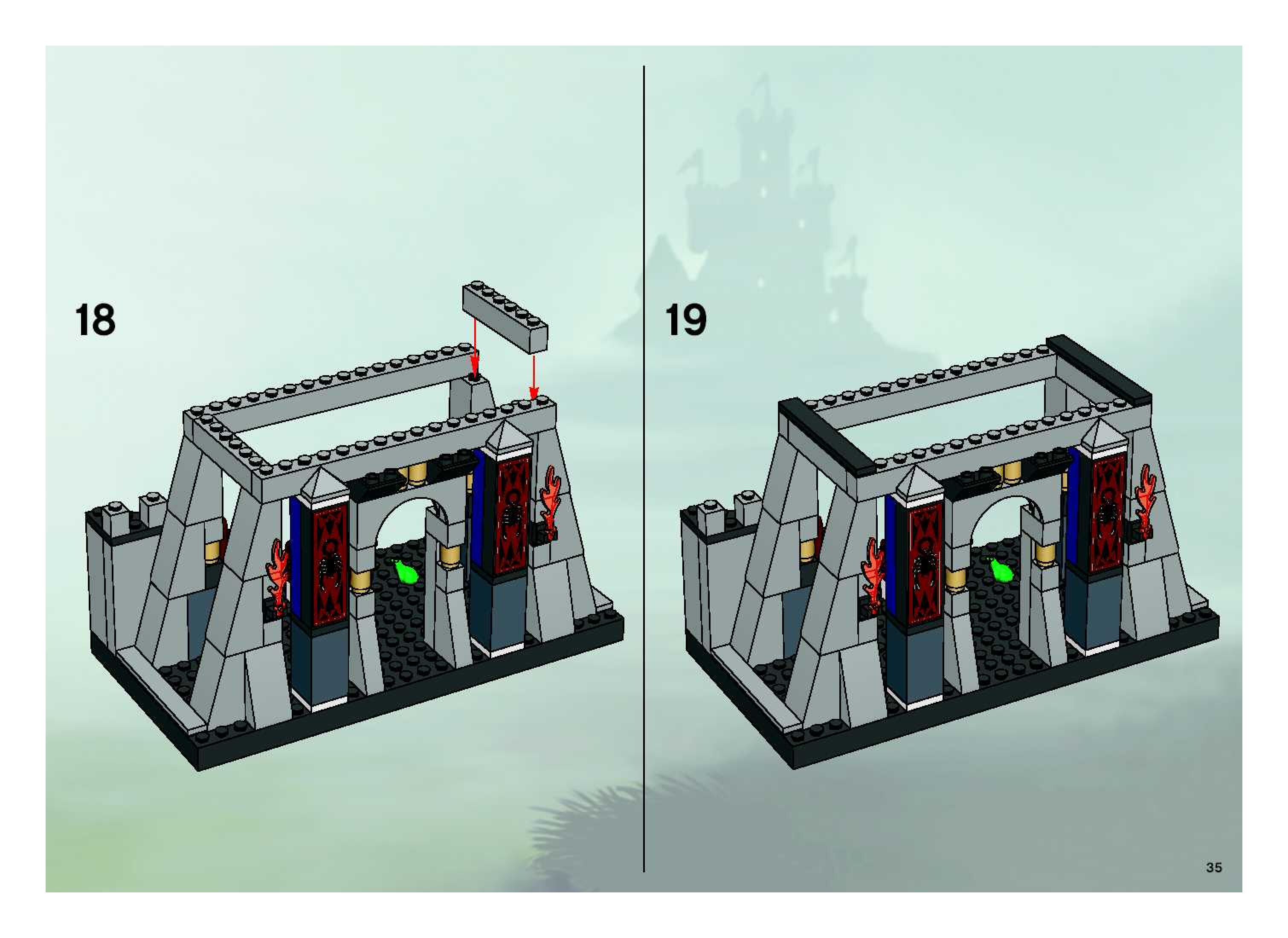 18

19

35