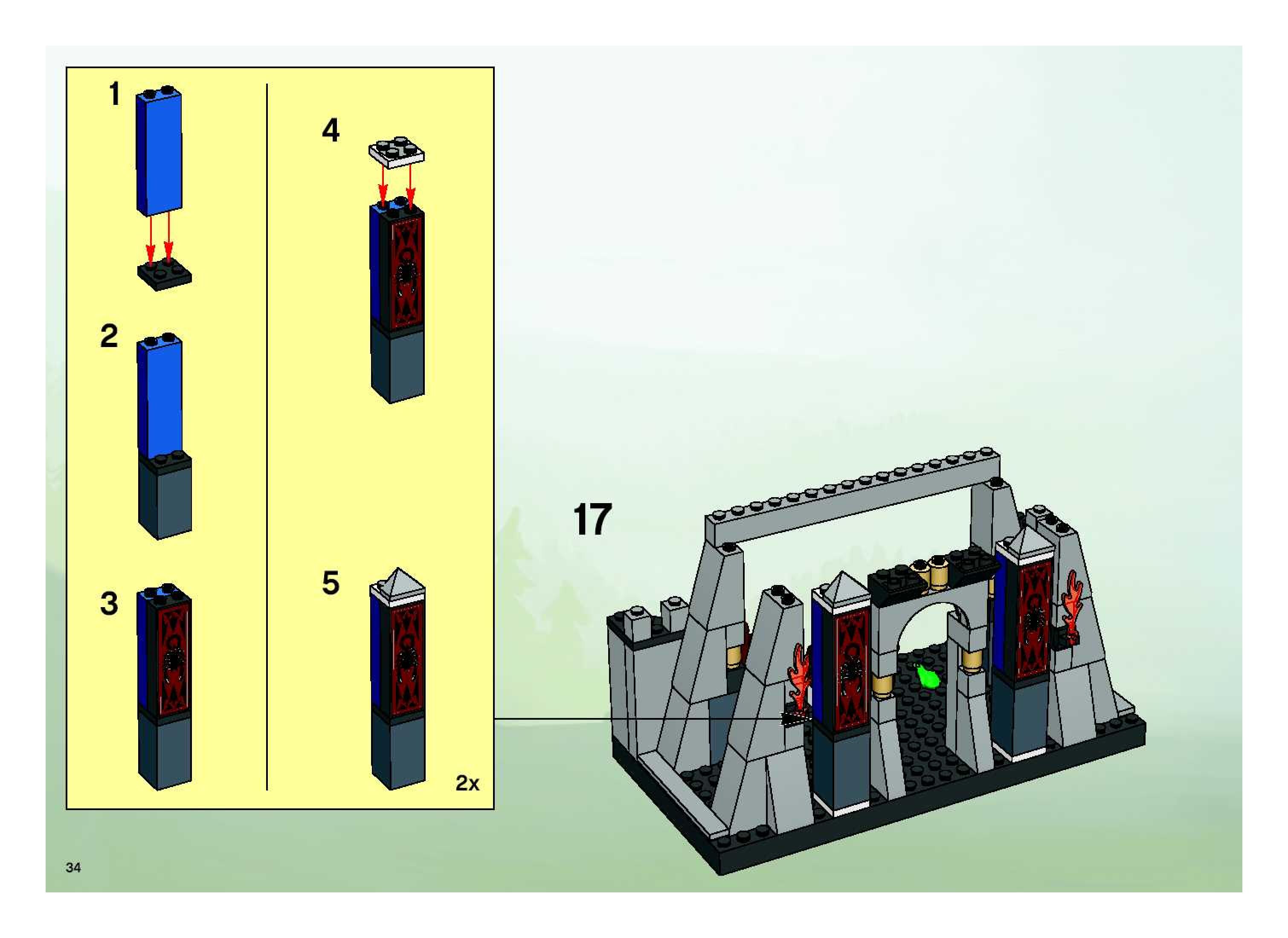 1

2

3

4

5

2x

17

34