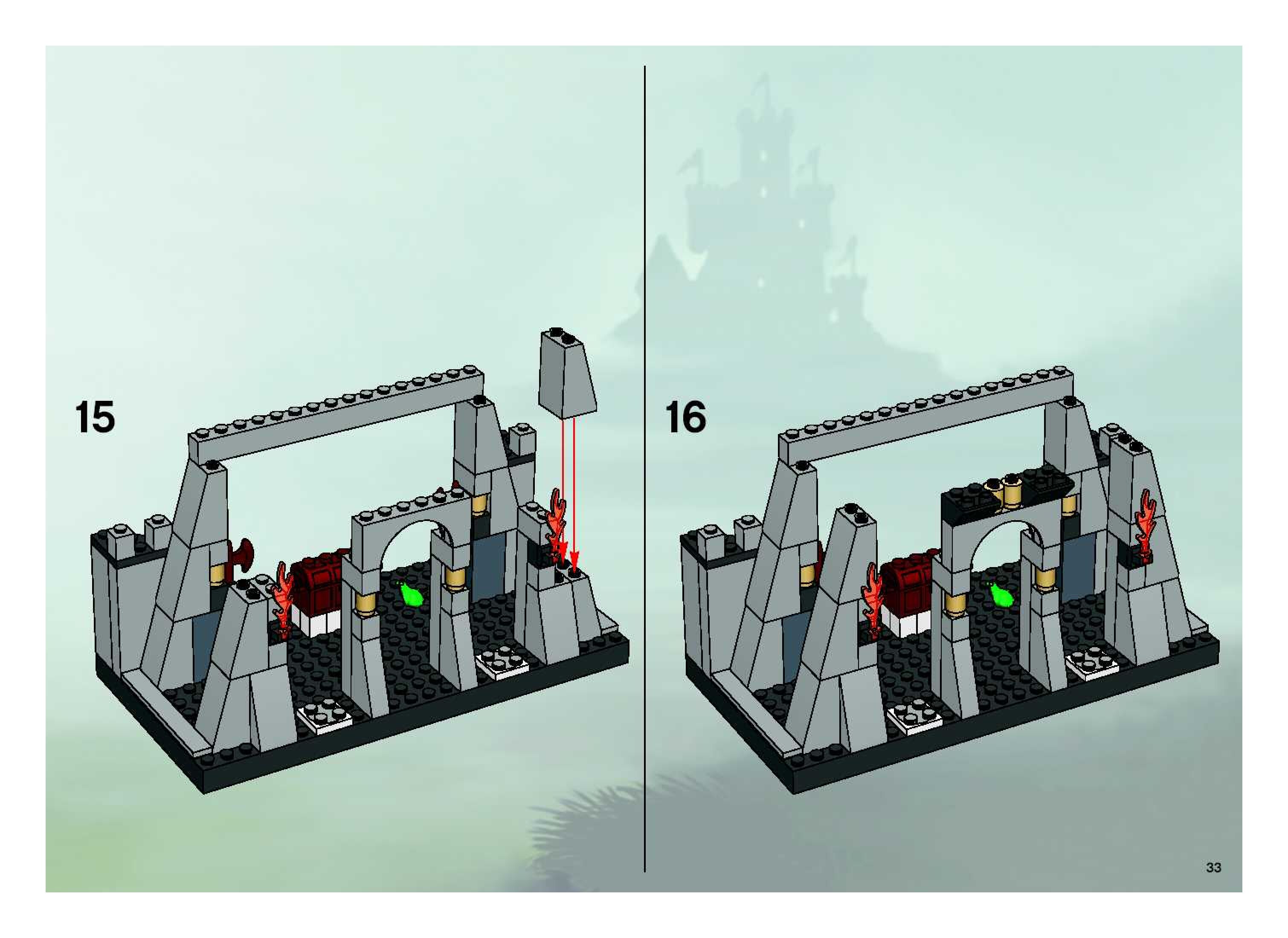 15

16

33