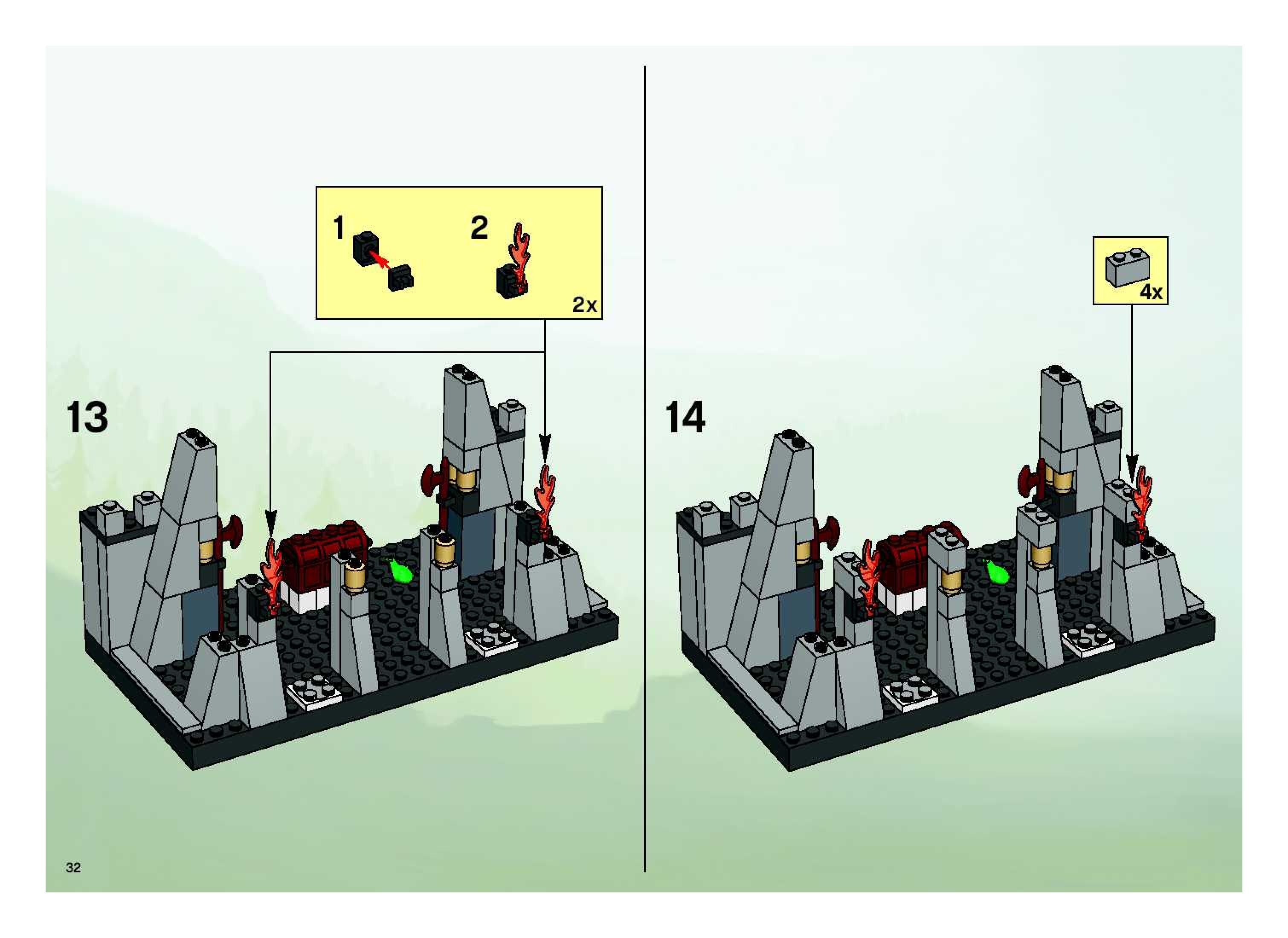 1

2

2x

13

4x

14

32