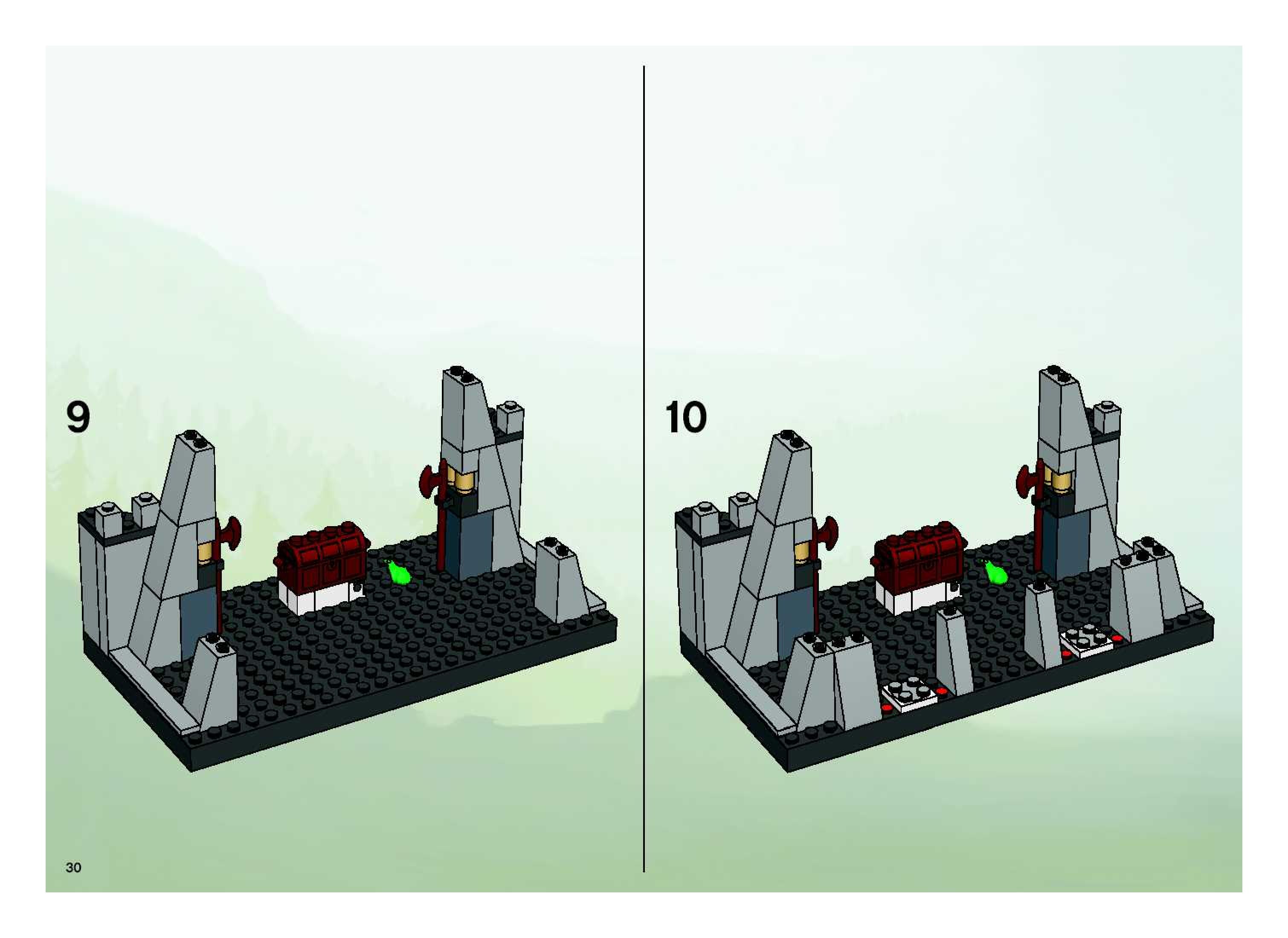 9

10

30