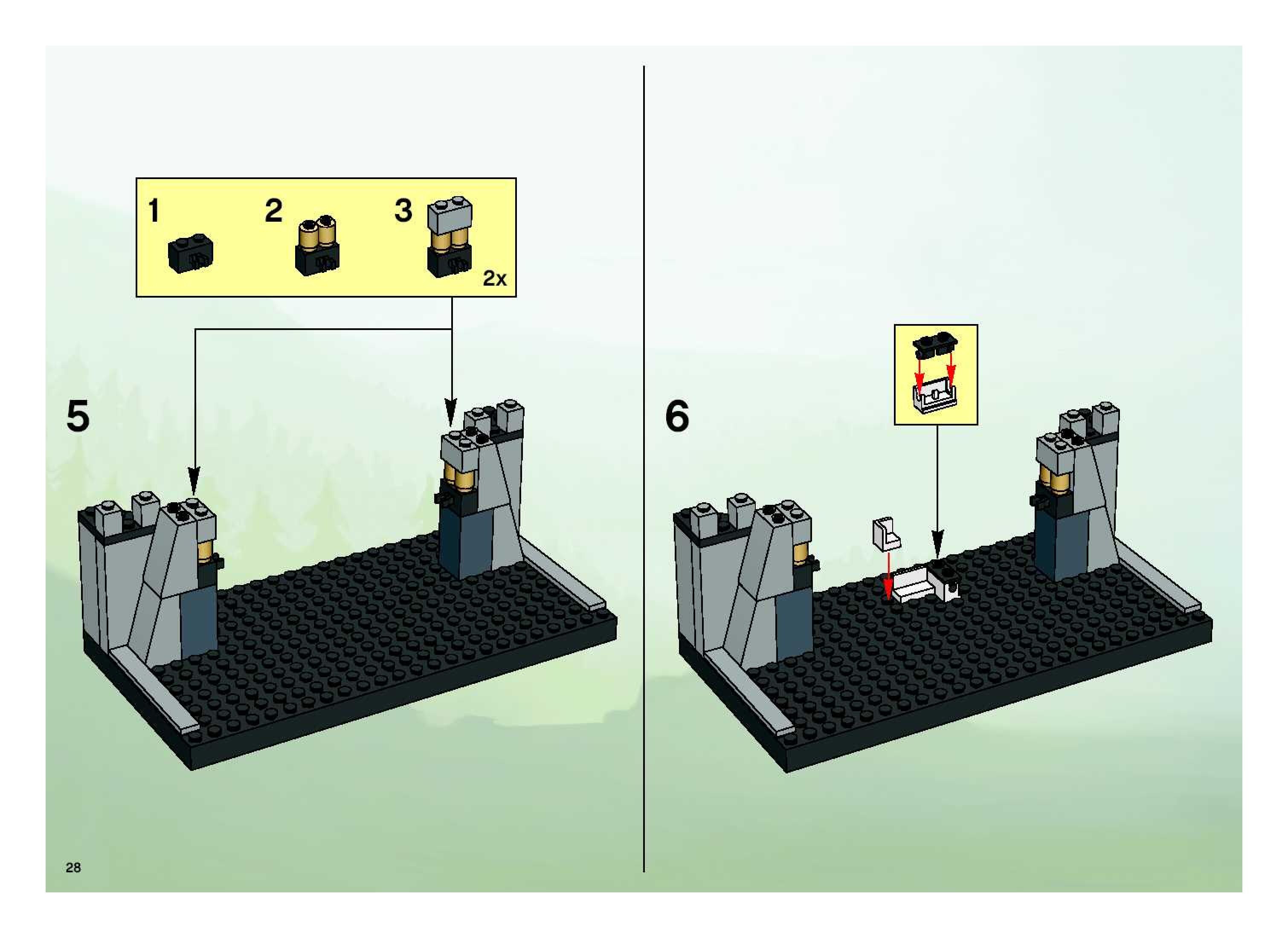 1

2

3

2x

5

6

28