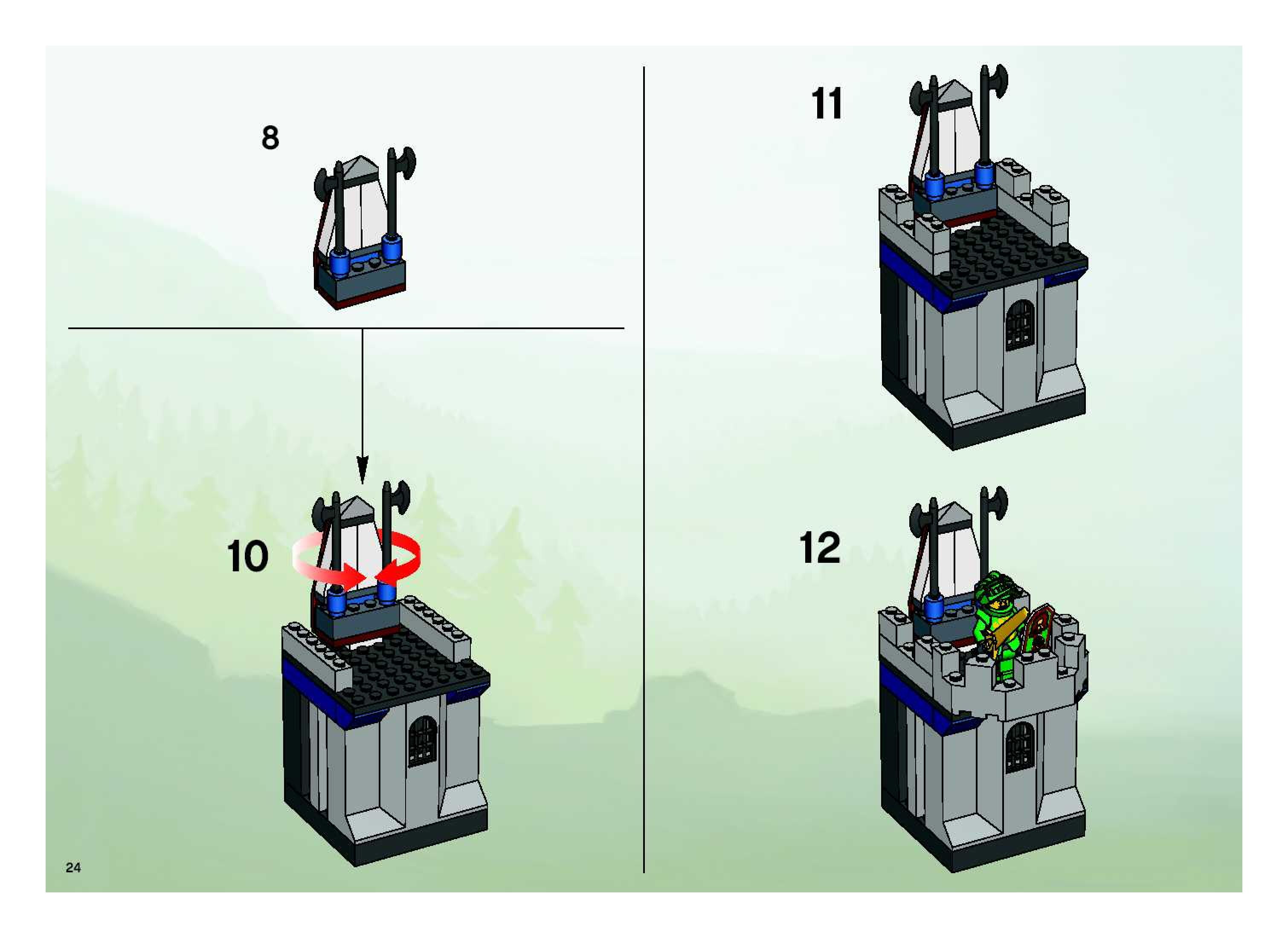 8

10

11

12

24