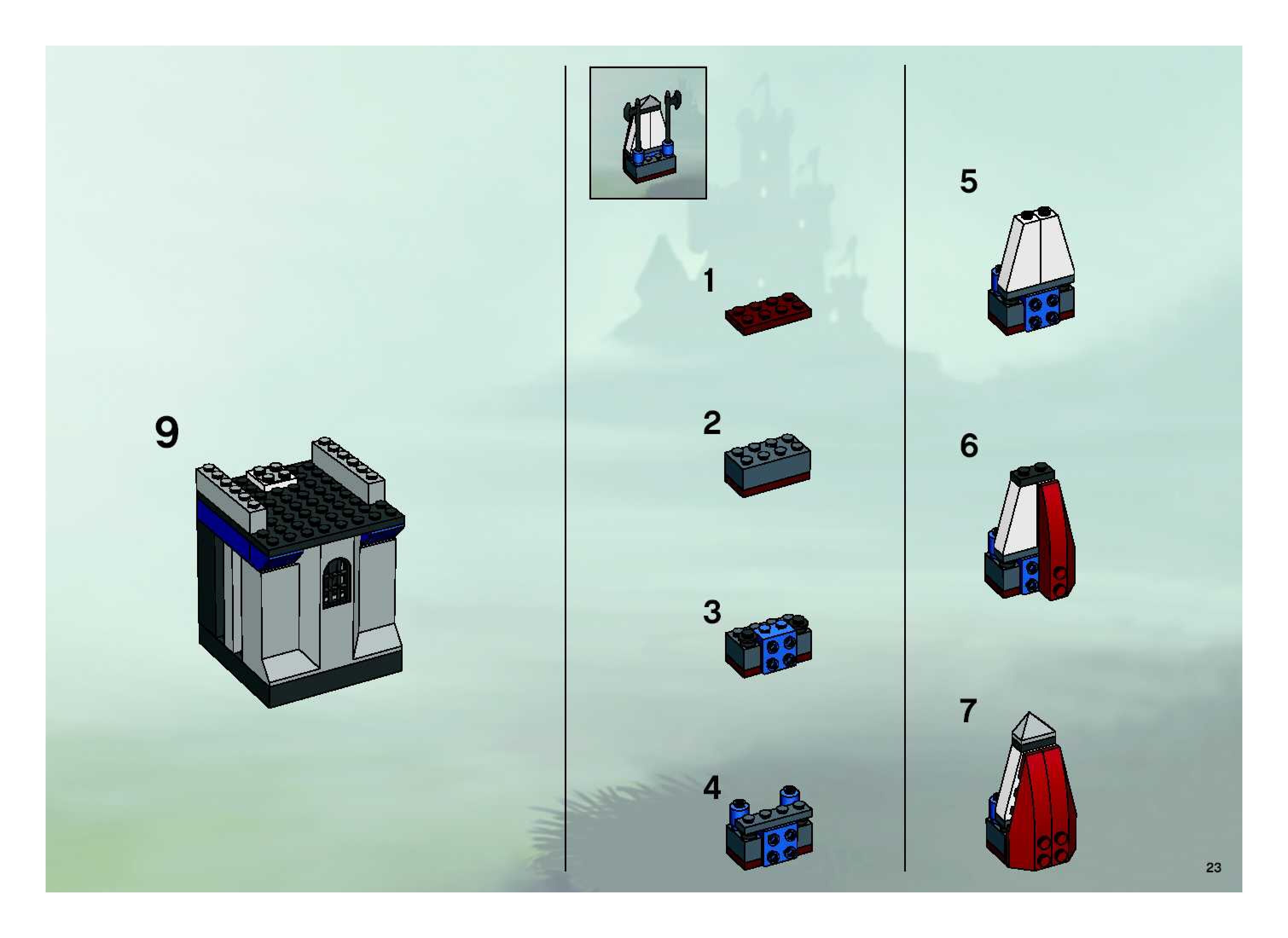 9

1

2

3

4

5

6

7

23