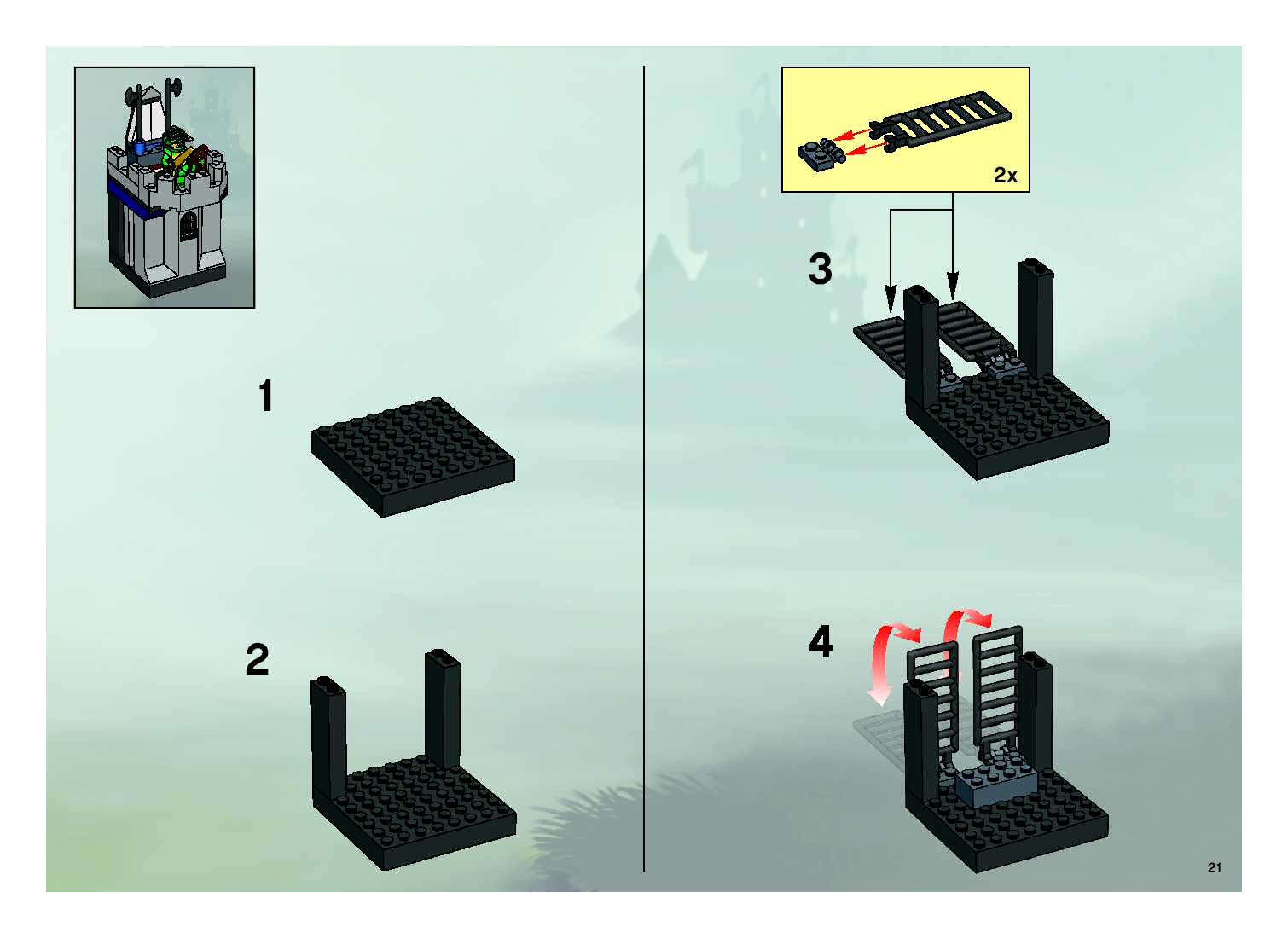 1

2

2x

3

4

21