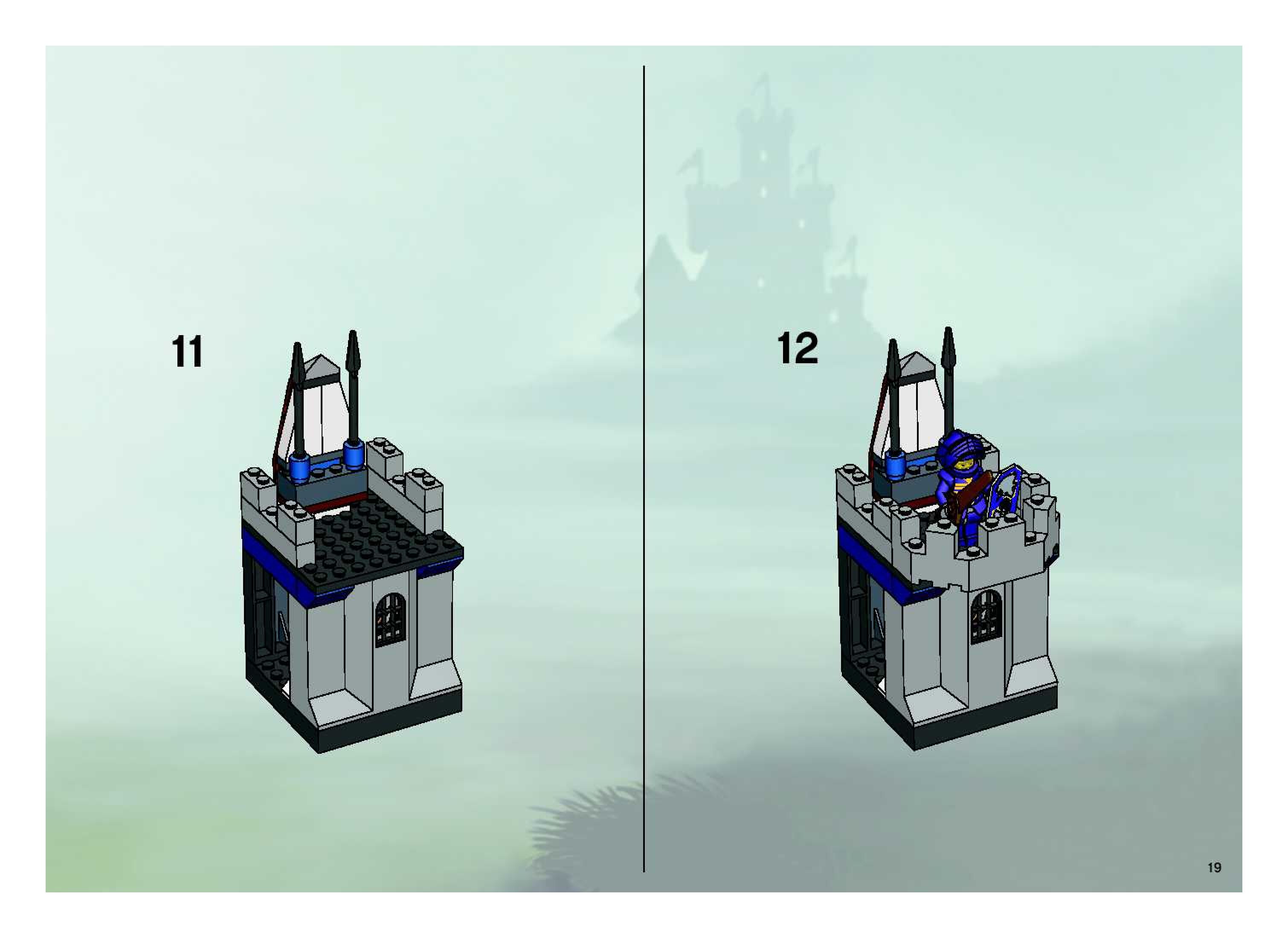 11

12

19