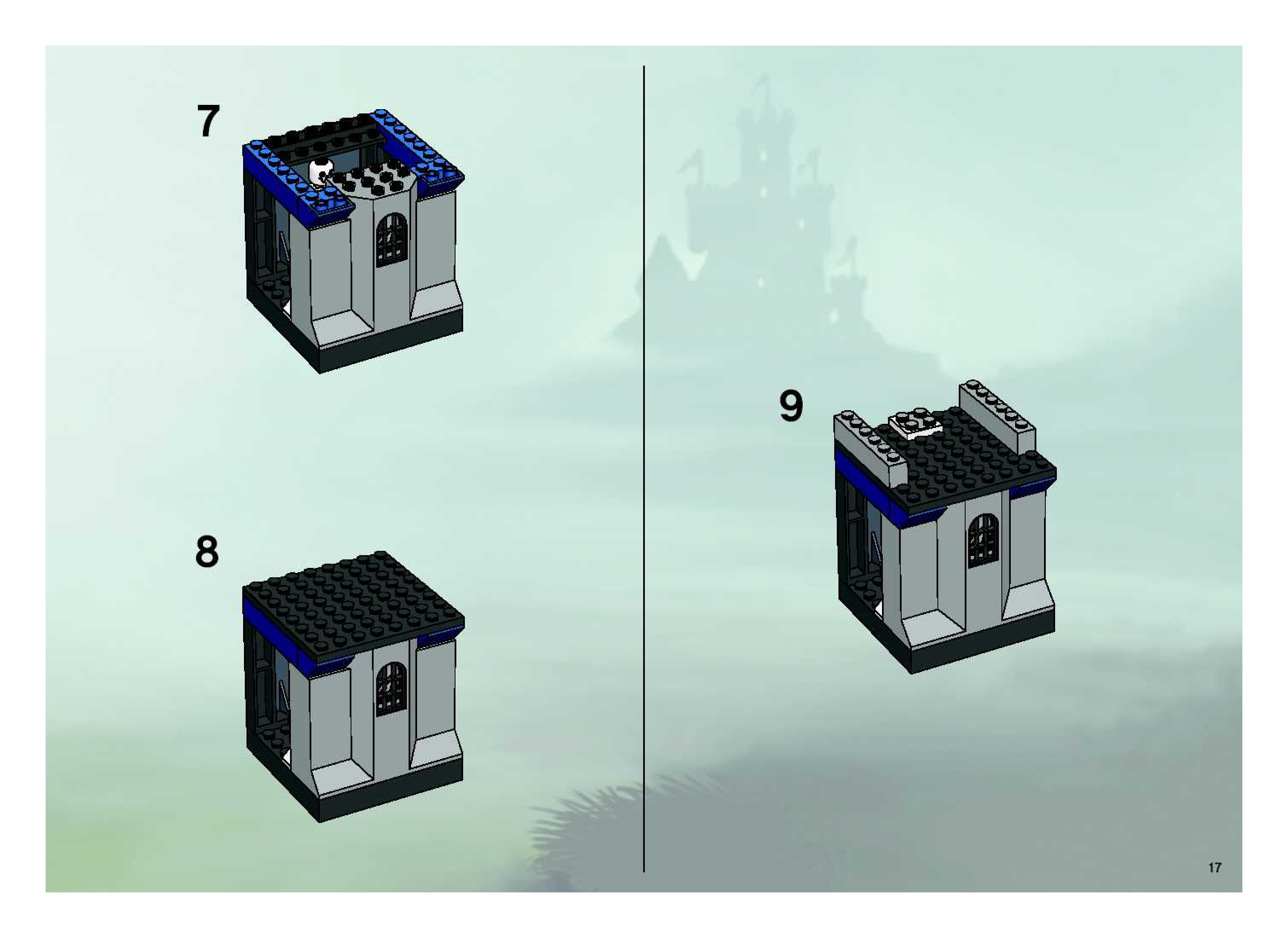 7

8

9

17