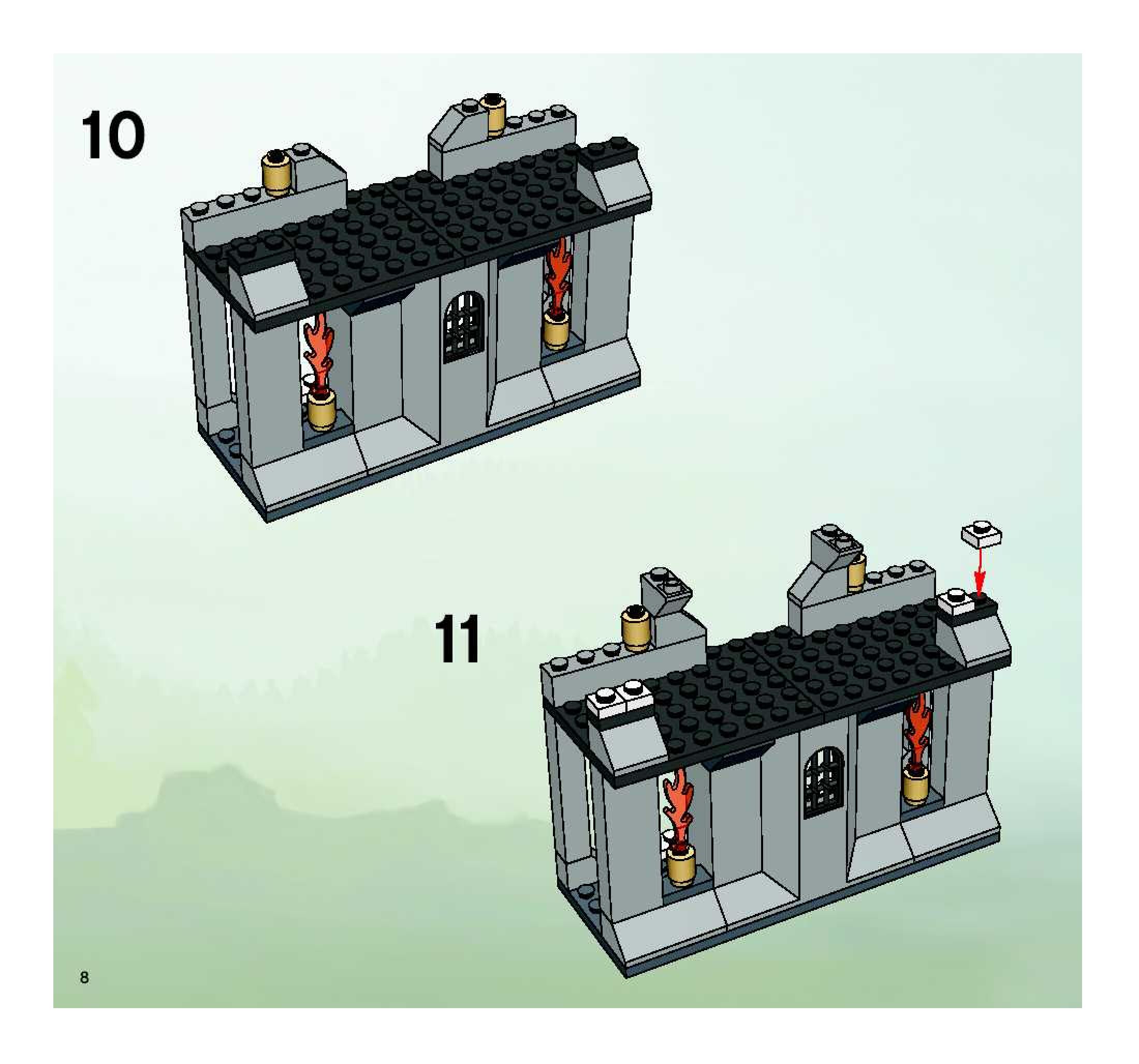 10

11

8