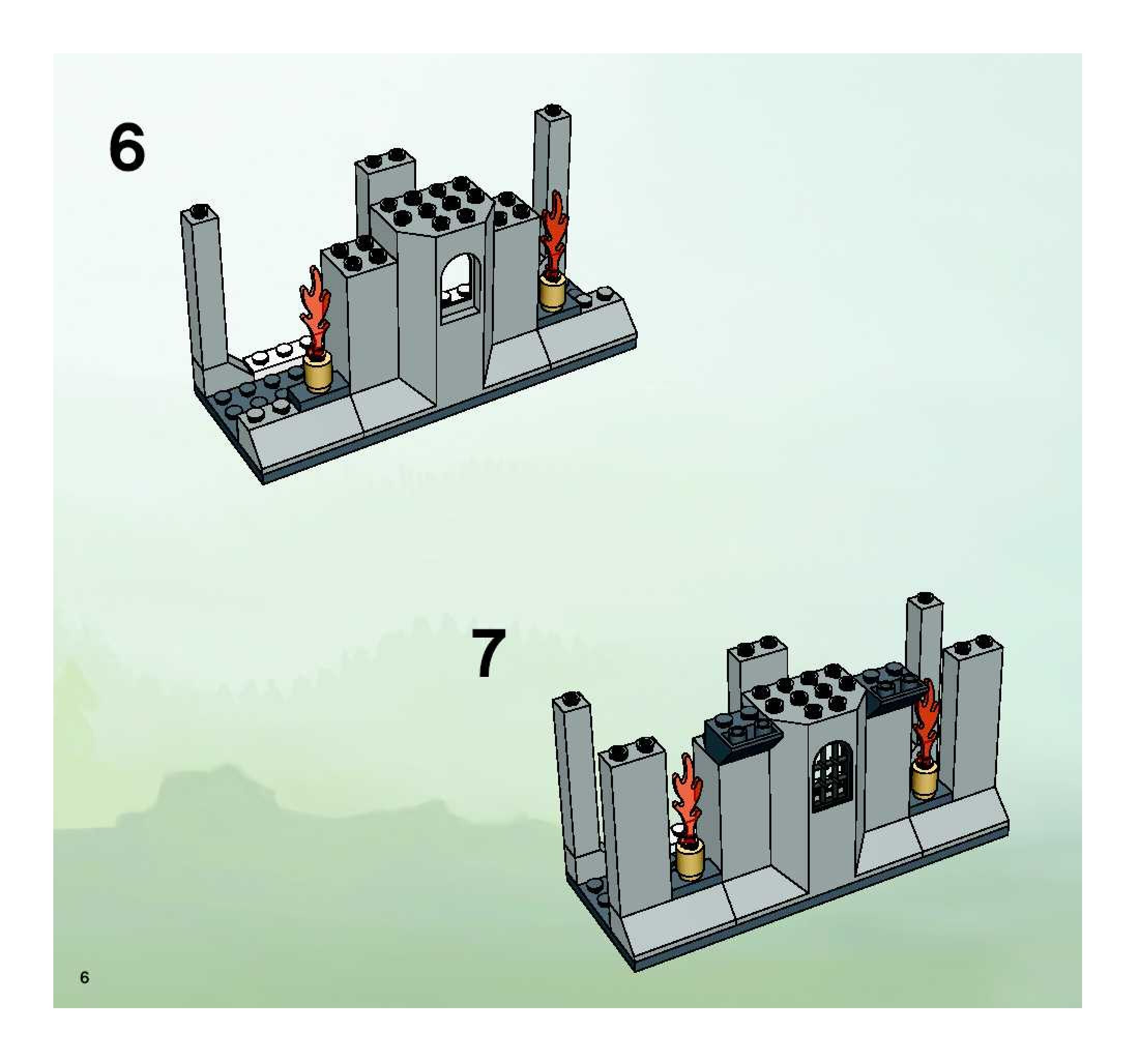 6

7

6